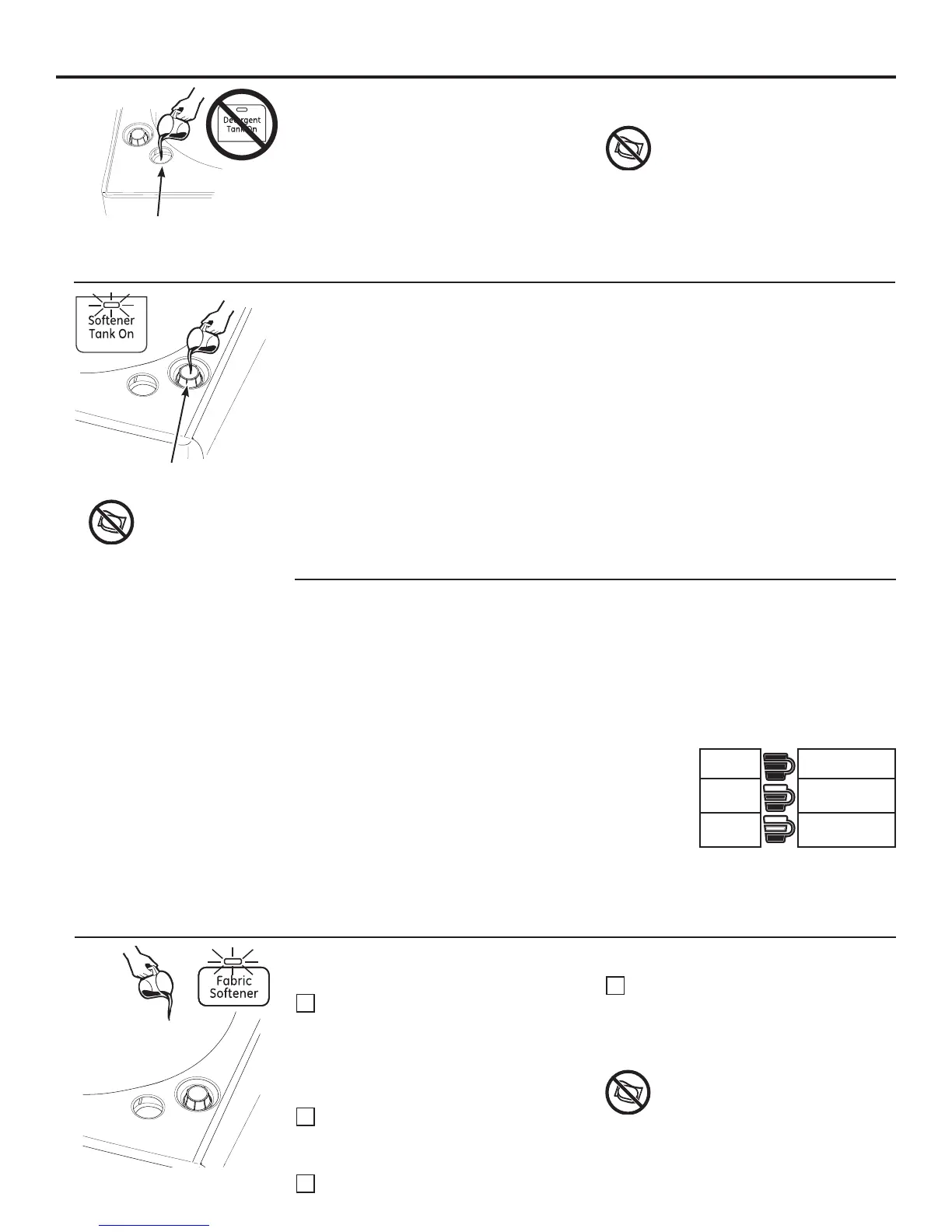 Detergent Tank On

Softener Tank On

Fabric Softener