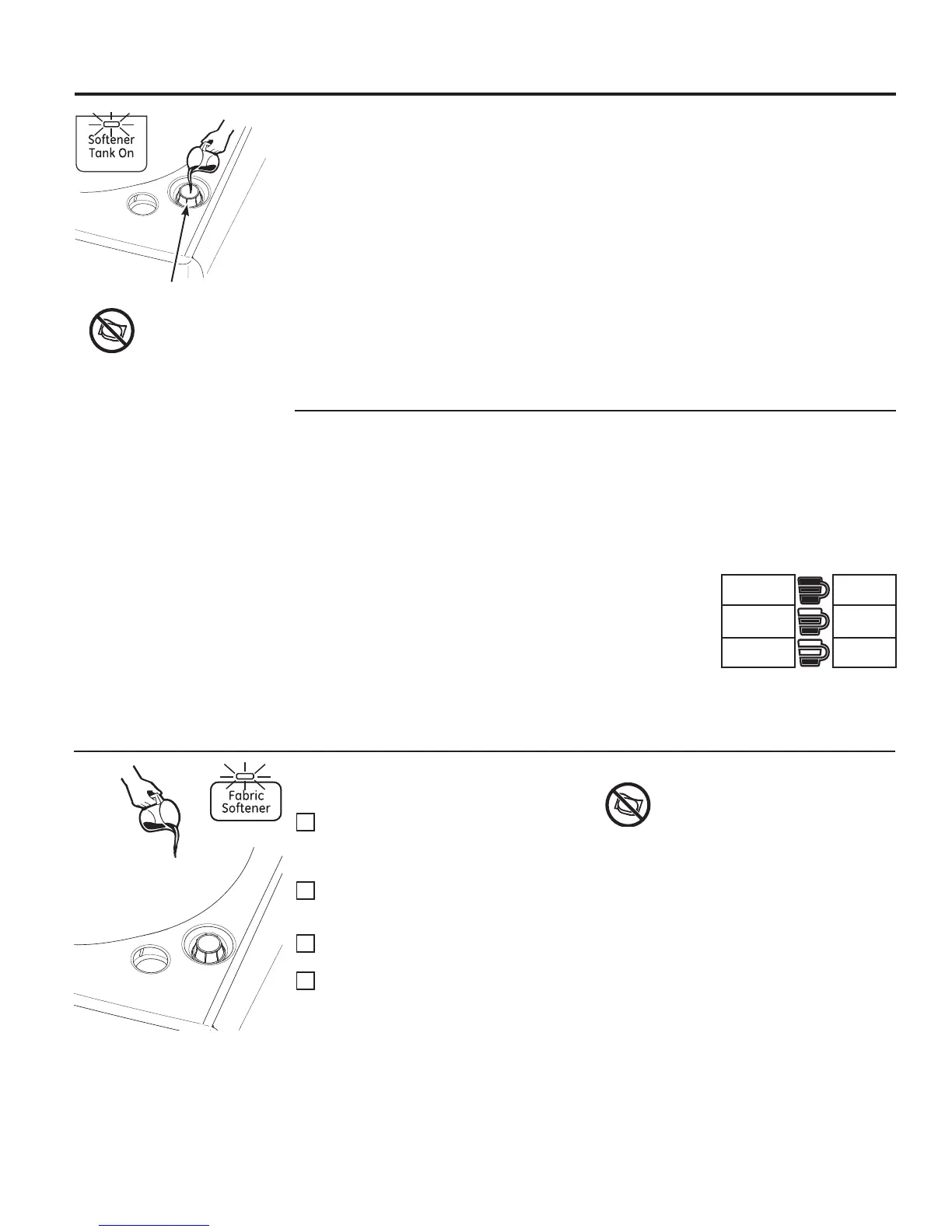 Softener Tank On

Fabric Softener