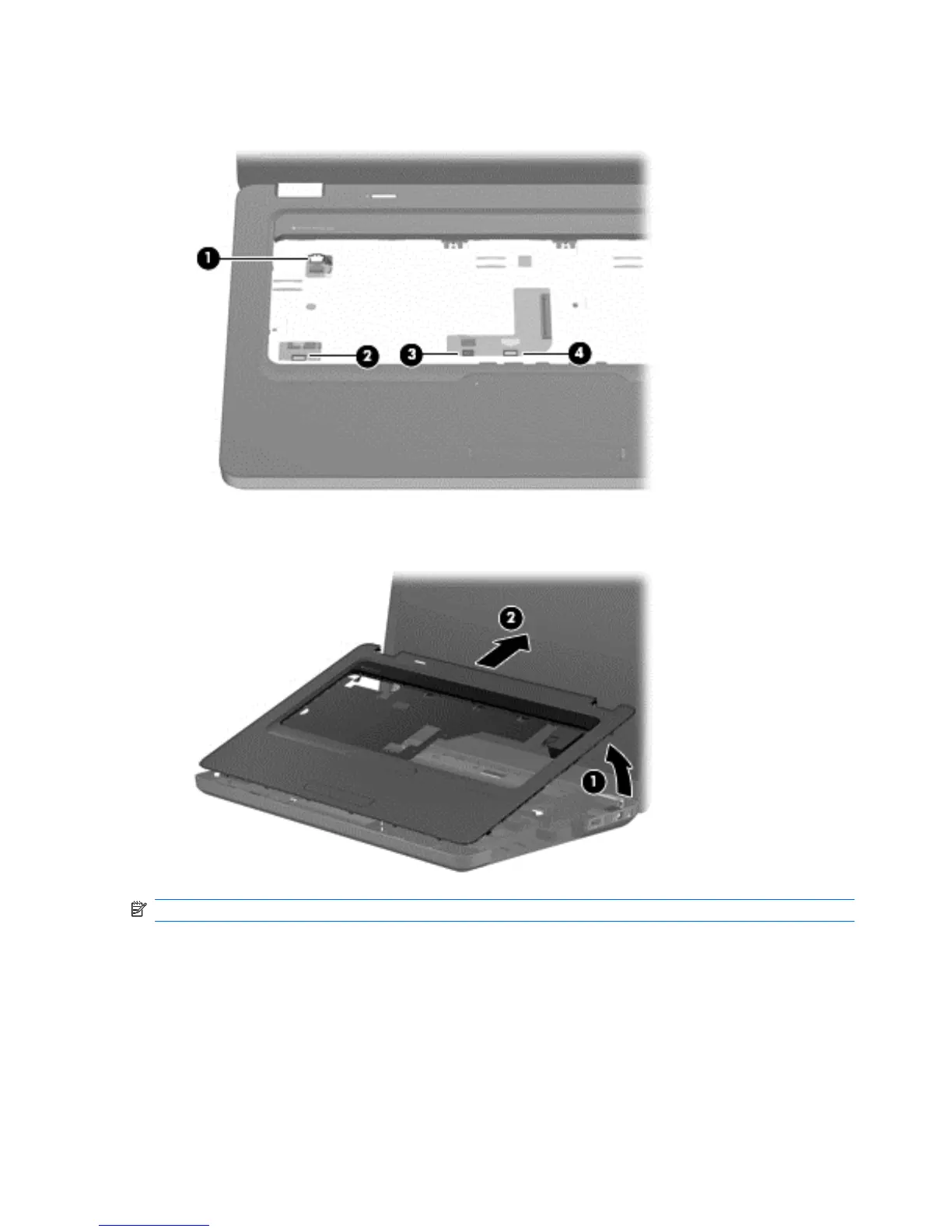 1

2

3

4

2

1