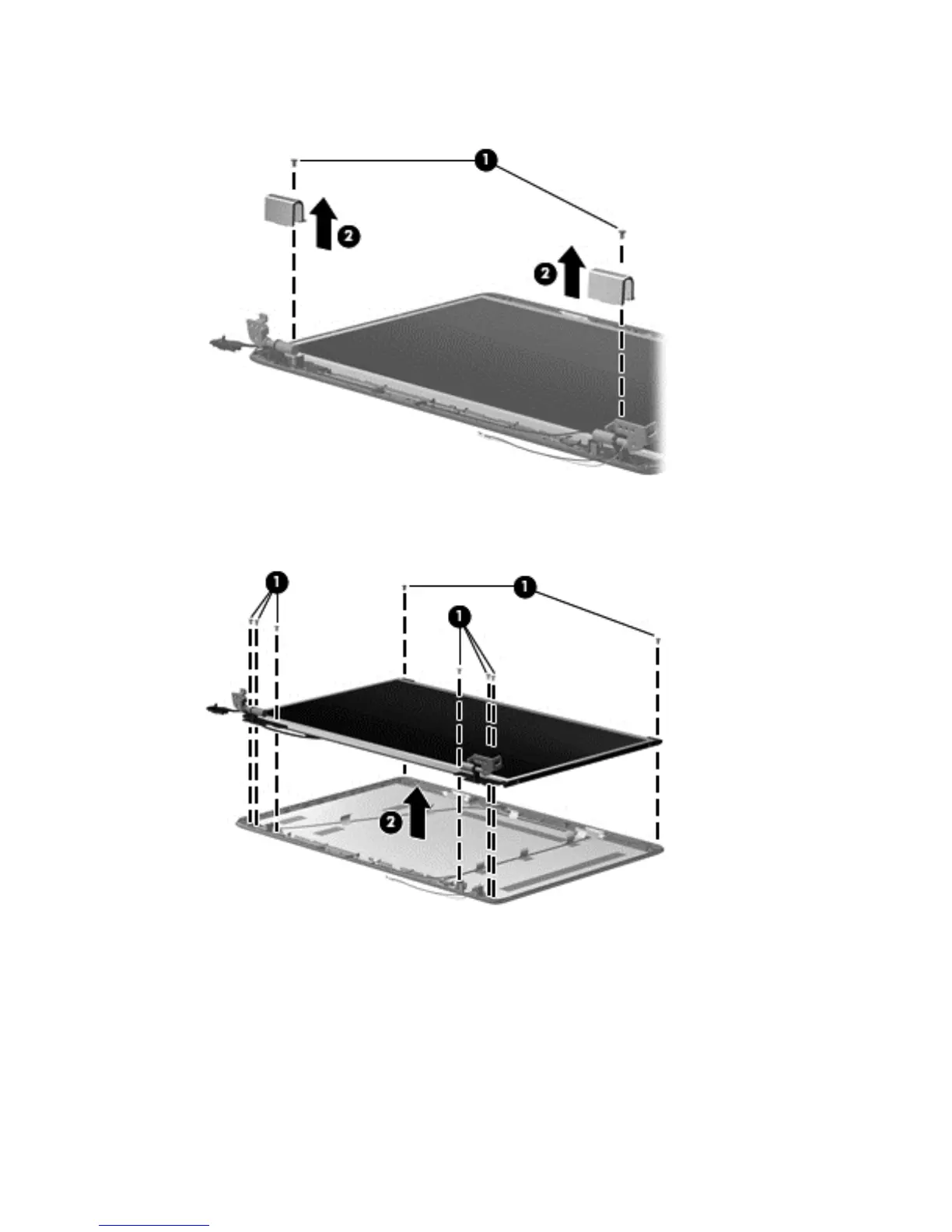 1
2
2
1
1
1
2