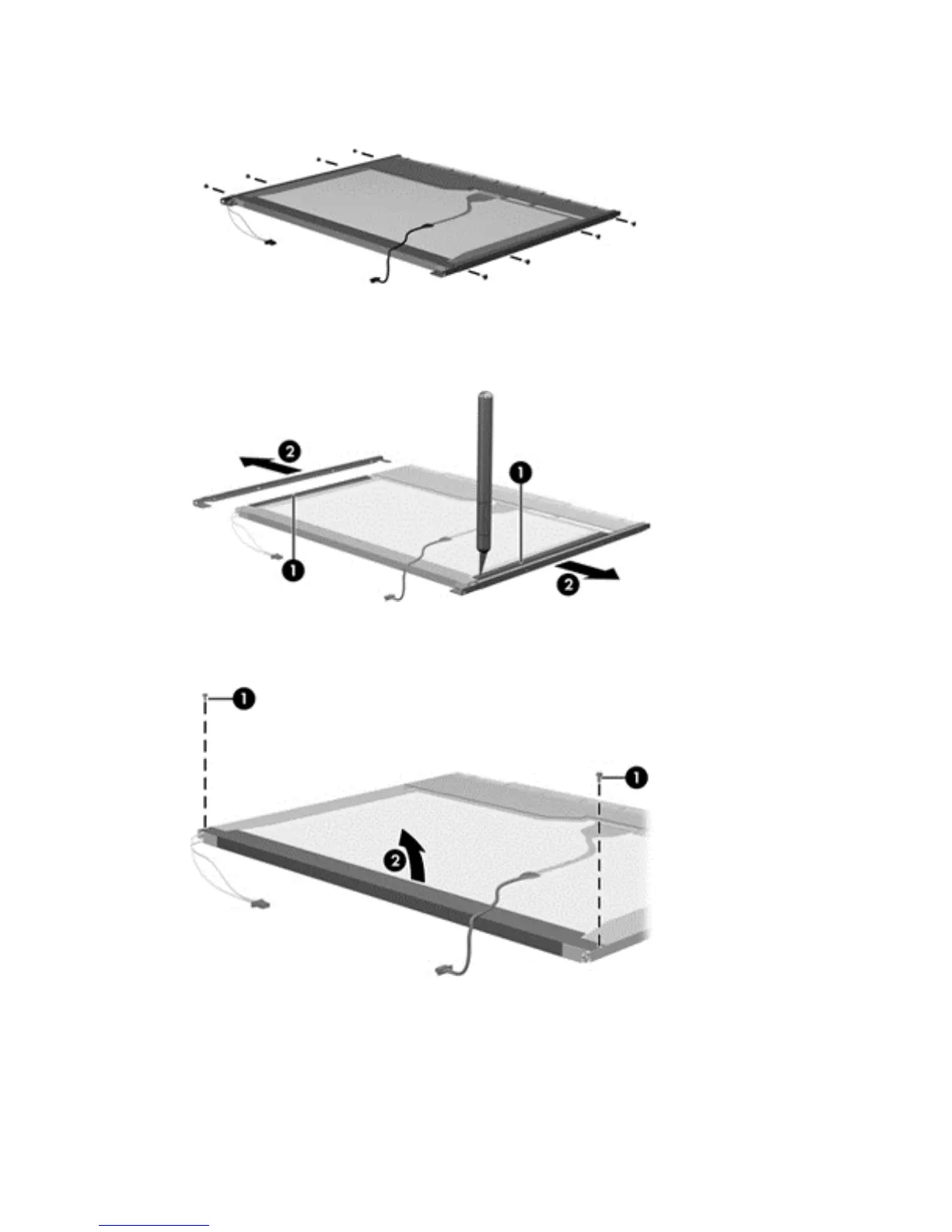 2
1
1
2
1
1
2