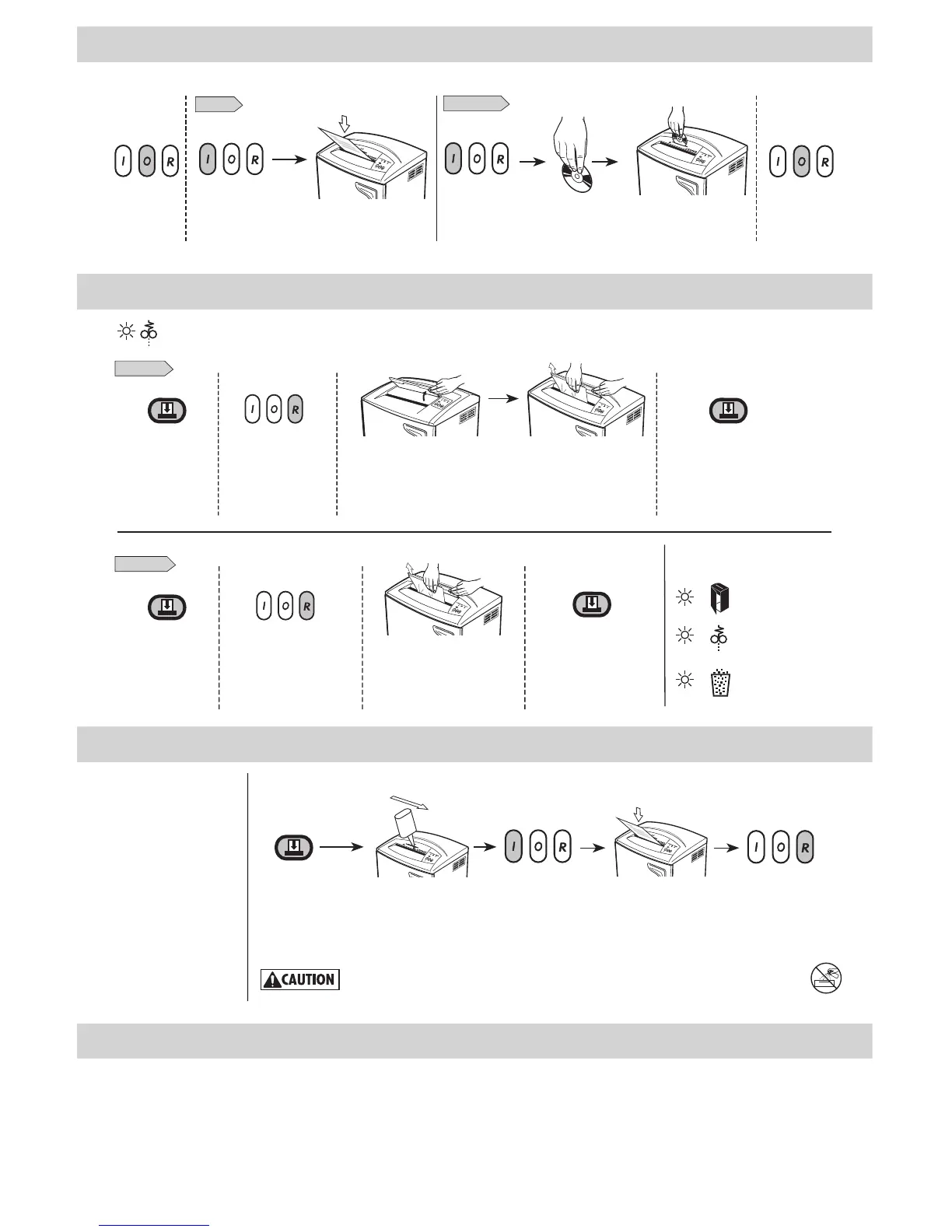 I O R

I O R

I O R

I O R

I O R

I O R

I O R

I O R

I O R

CAUTION