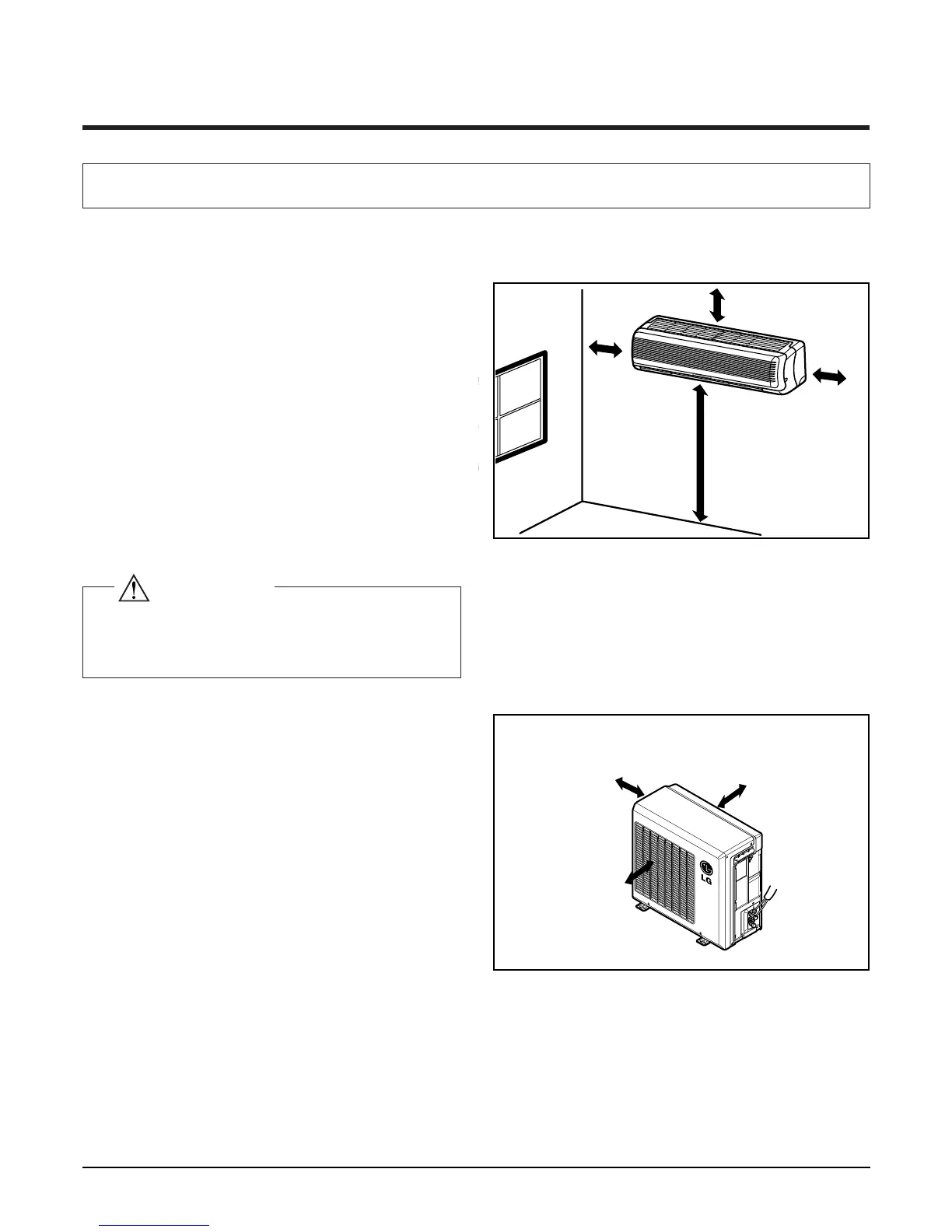 LG