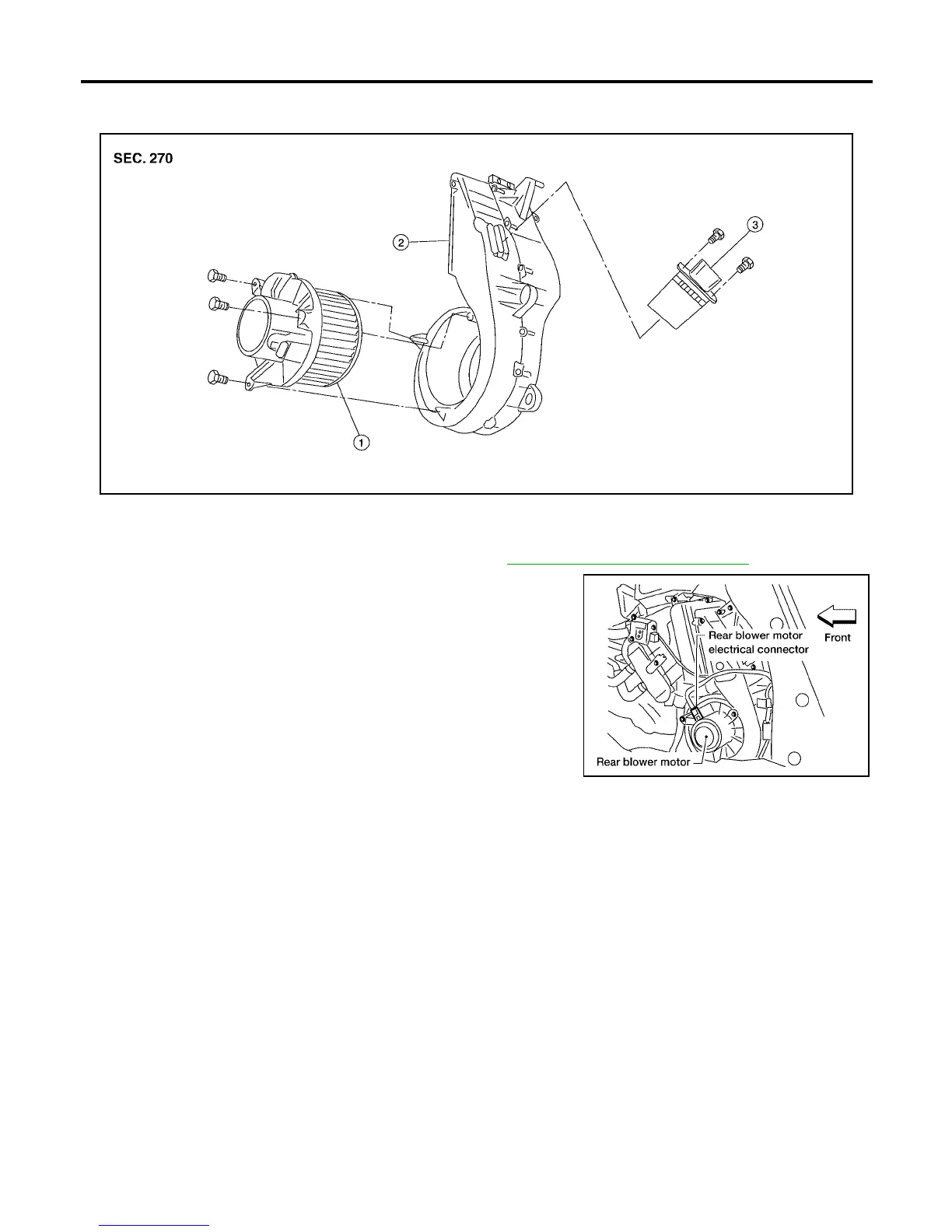 SEC. 270

2

3

1

Rear blower motor electrical connector

Front

Rear blower motor