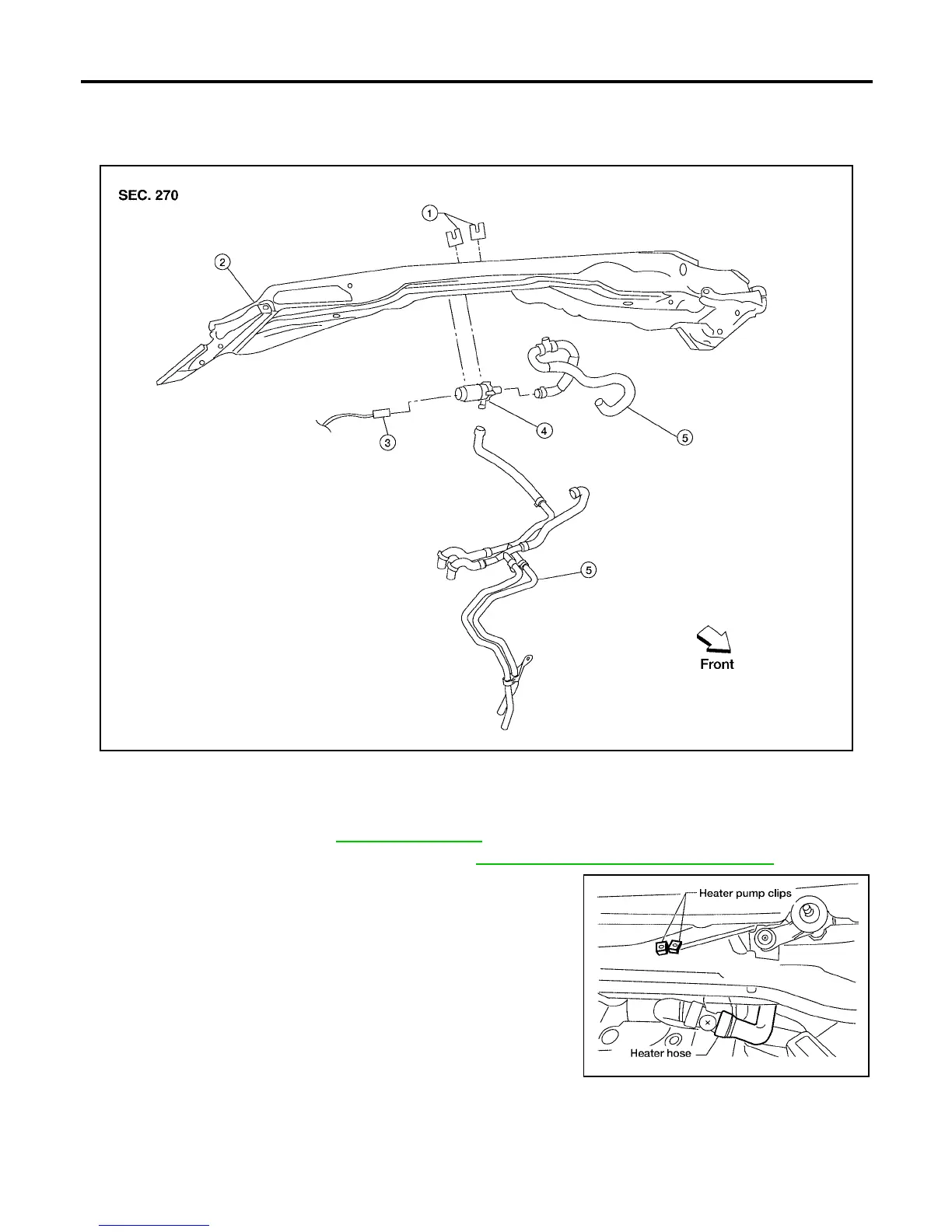 SEC. 270

1

2

3

4

5

5

Front

Heater pump clips

Heater hose