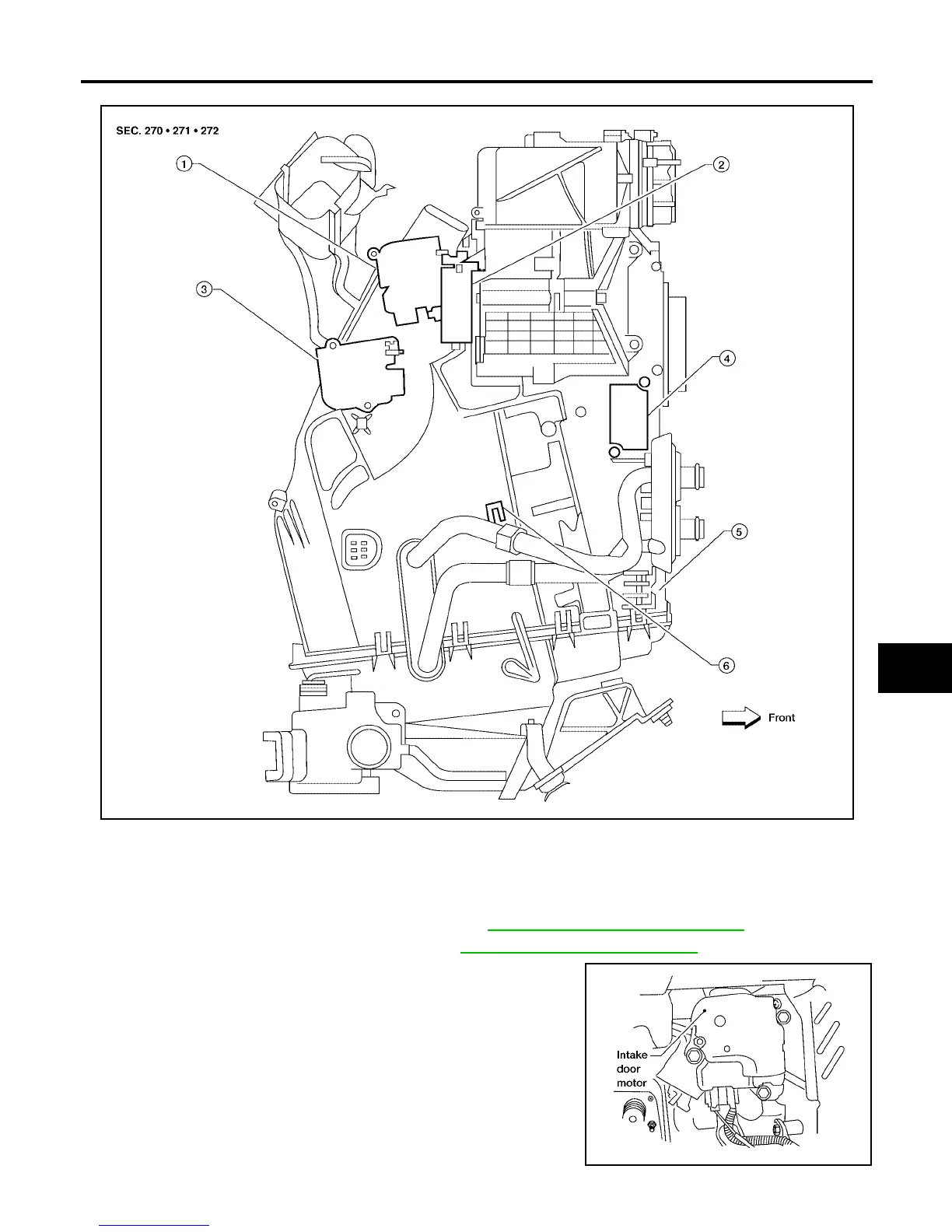 SEC. 270 • 271 • 272

1

2

3

4

5

6

Front

Intake door motor