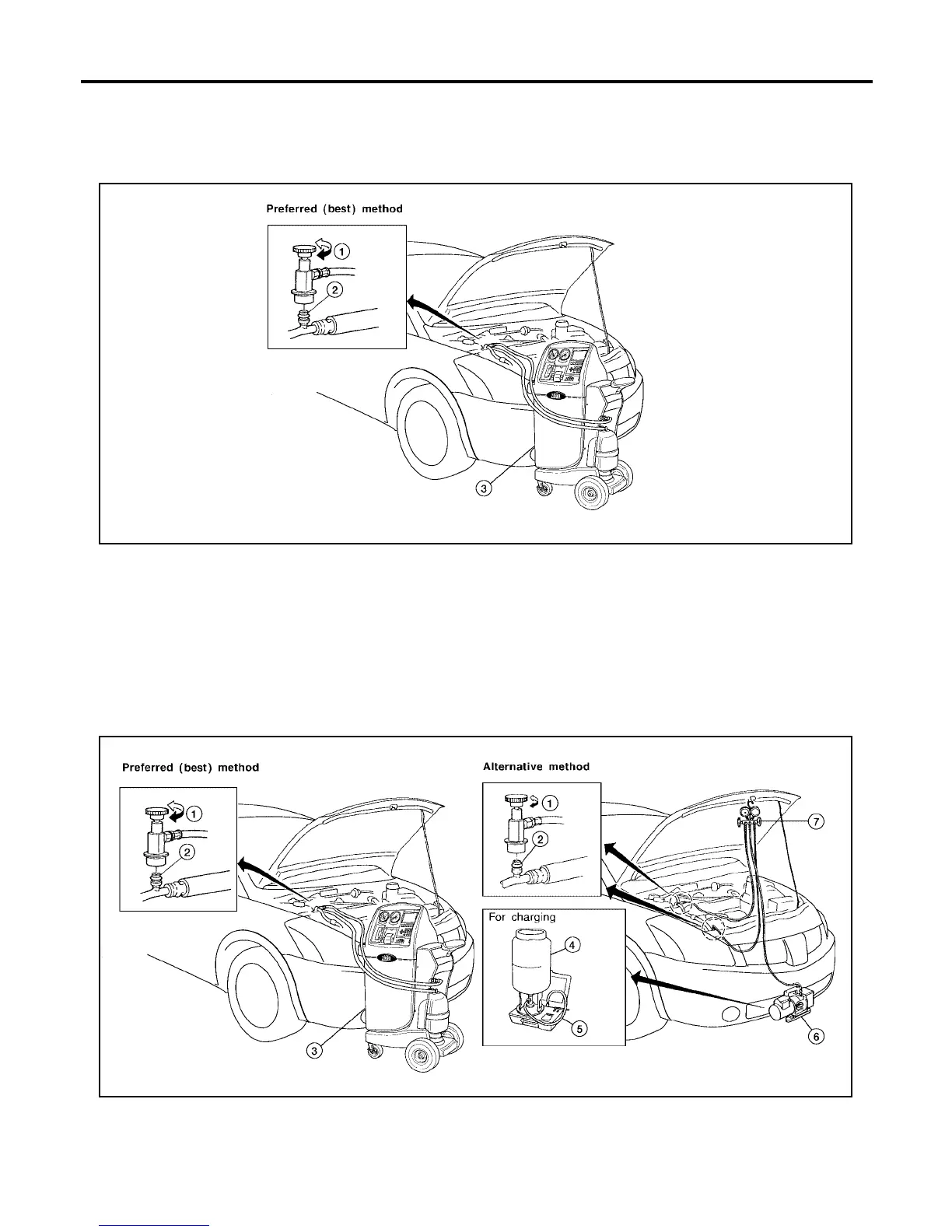 Preferred (best) method

1

2

3

Preferred (best) method

1

2

3

Alternative method

1

2

7

For charging

4

5

6