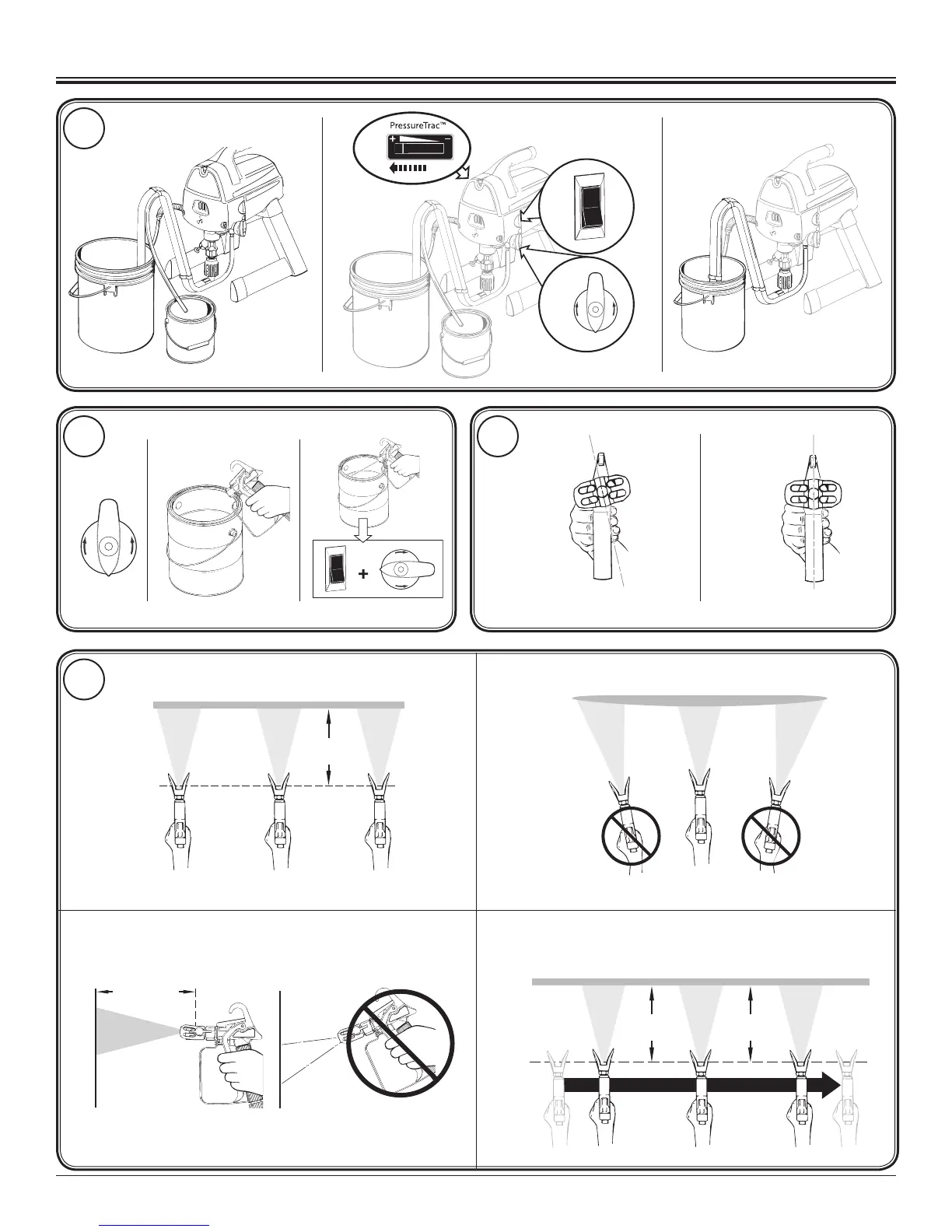 PressureTrac™

+

−

+