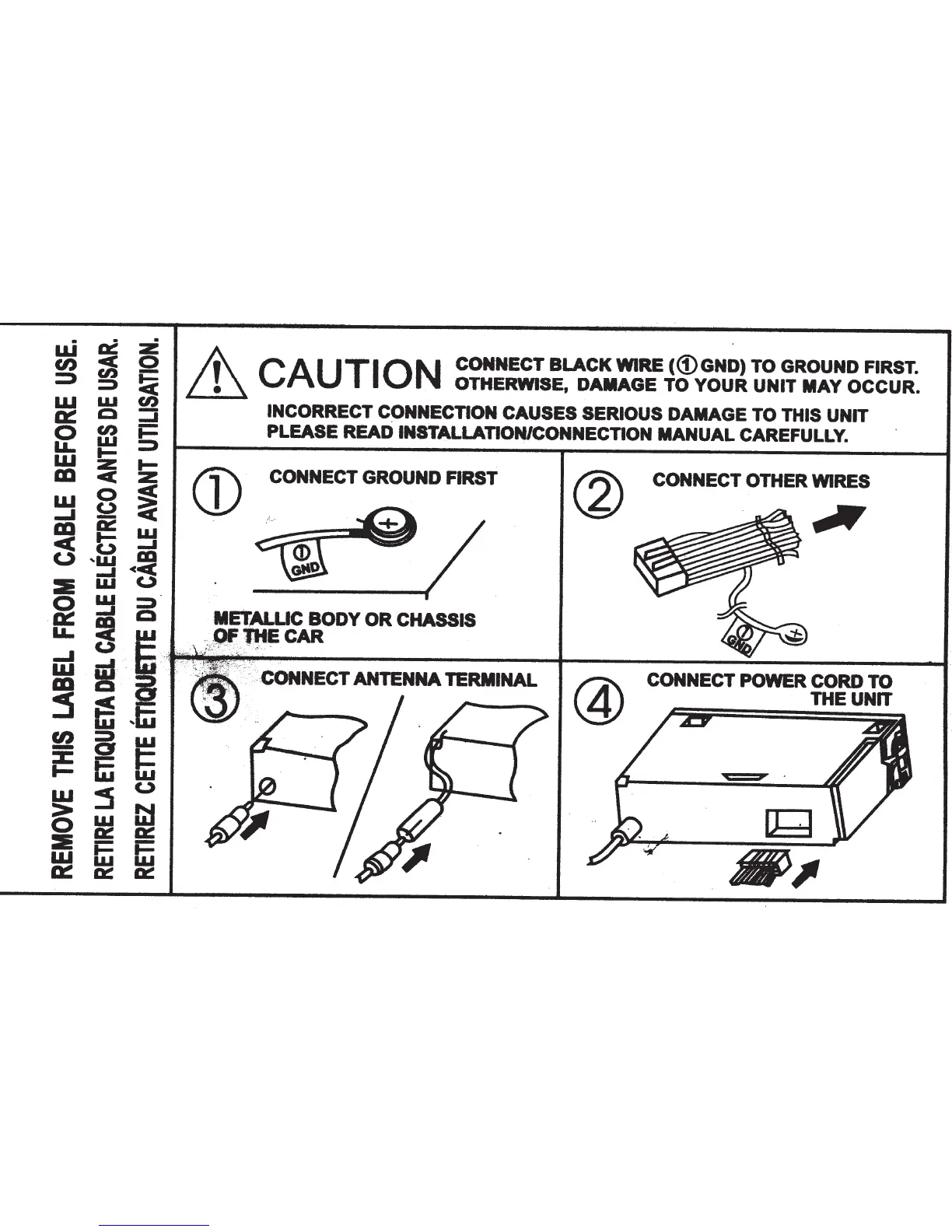 REMOVE THIS LABEL FROM CABLE BEFORE USE.
RETIRE LA ETIQUETA DEL CABLE ELÉCTRICO ANTES DE USAR.
RETIREZ CETTE ÉTIQUETTE DU CÂBLE AVANT UTILISATION.

CAUTION CONNECT BLACK WIRE (① GND) TO GROUND FIRST. OTHERWISE, DAMAGE TO YOUR UNIT MAY OCCUR.
INCORRECT CONNECTION CAUSES SERIOUS DAMAGE TO THIS UNIT
PLEASE READ INSTALLATION/CONNECTION MANUAL CAREFULLY.

① CONNECT GROUND FIRST

①
GND

METALLIC BODY OR CHASSIS OF THE CAR

② CONNECT OTHER WIRES

①
GND

③ CONNECT ANTENNA TERMINAL

④ CONNECT POWER CORD TO THE UNIT