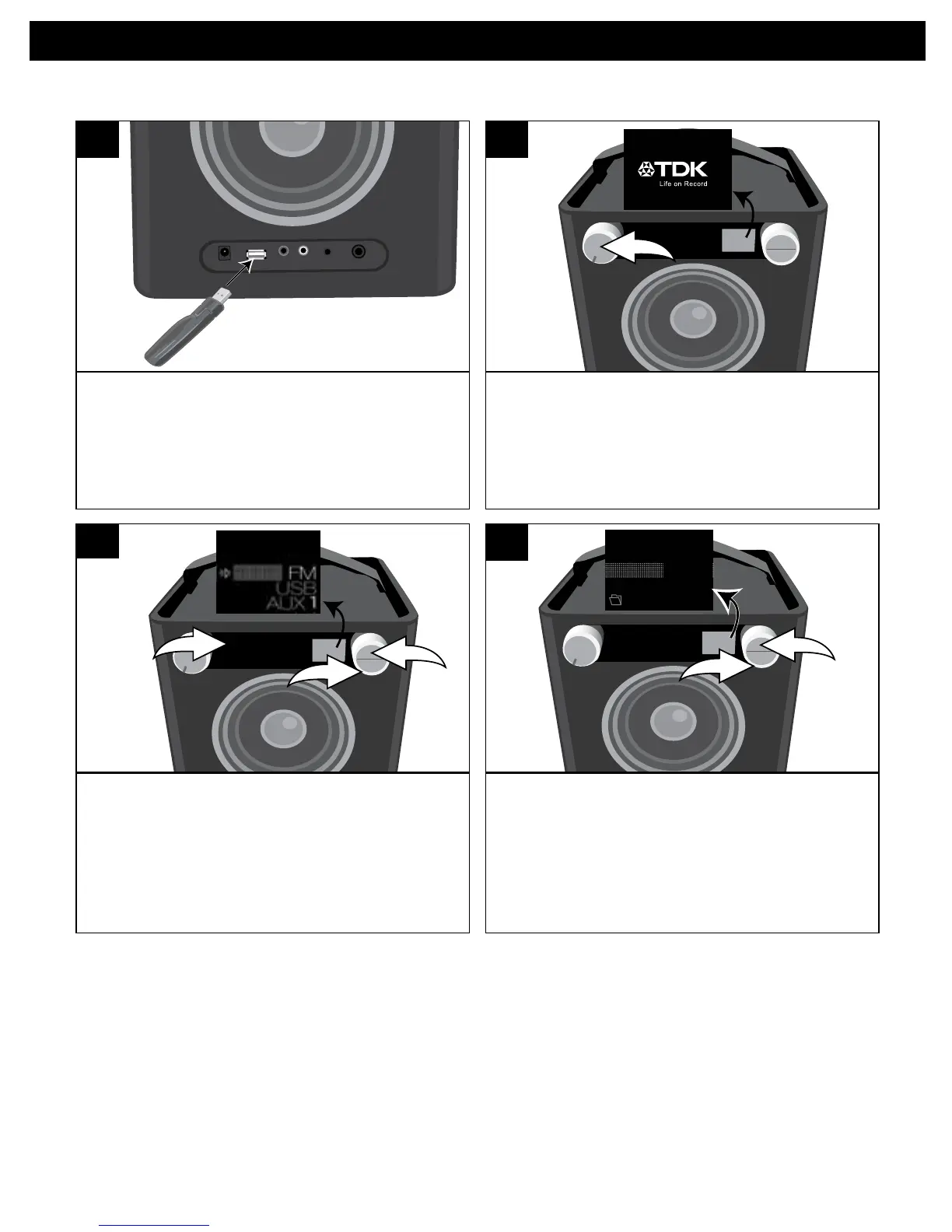 TDK
Life on Record

FM
USB
AUX 1