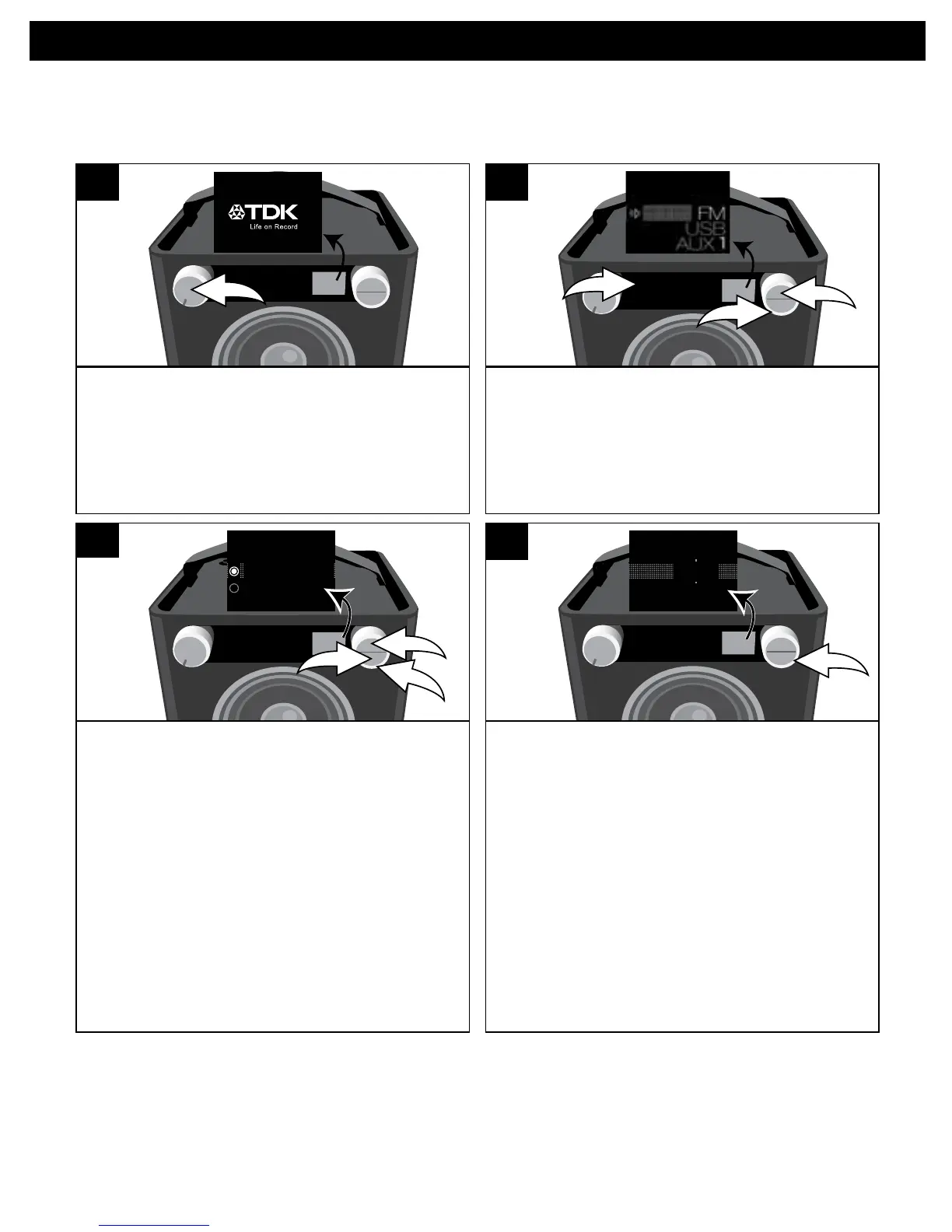 TDK
Life on Record

FM
USB
AUX 1