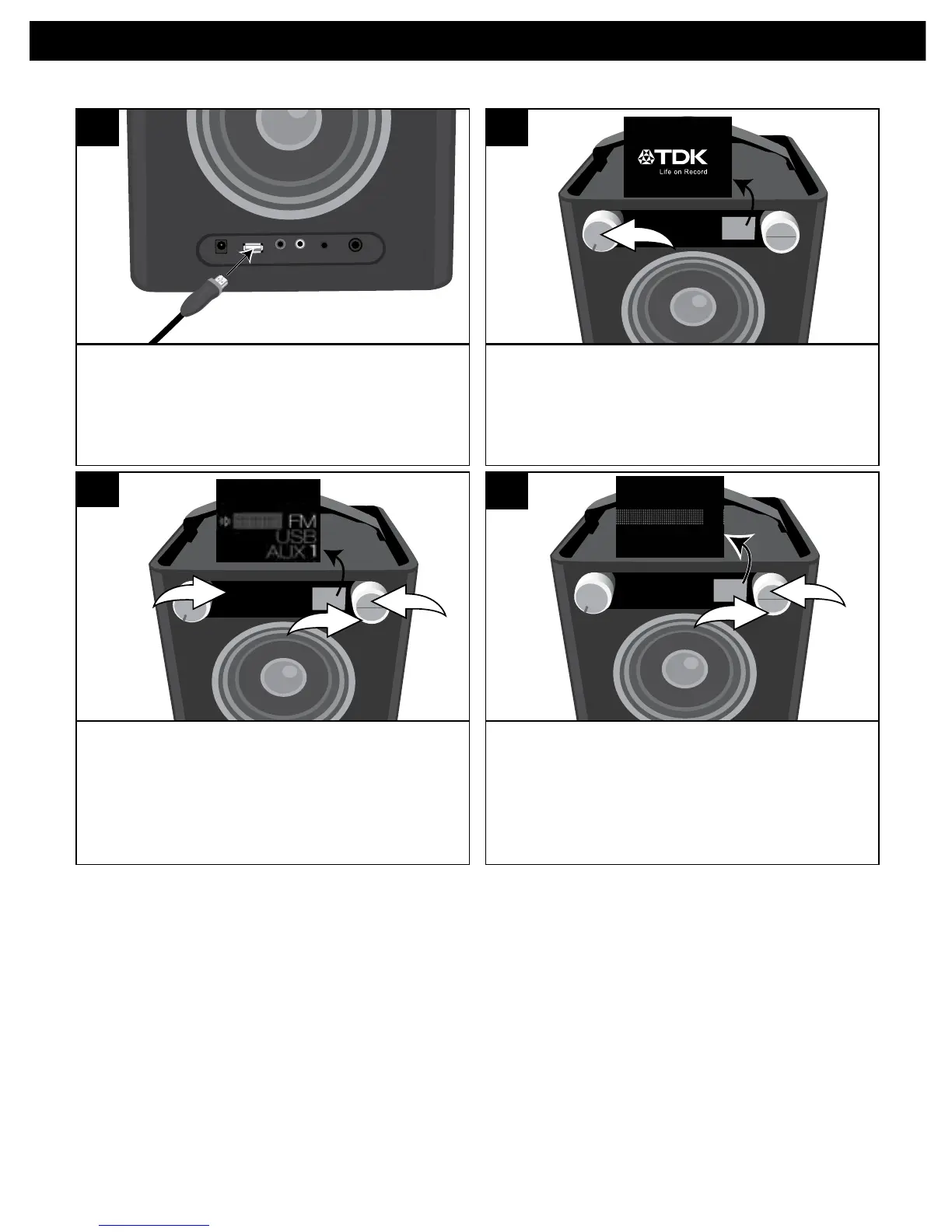 TDK
Life on Record

FM
USB
AUX 1