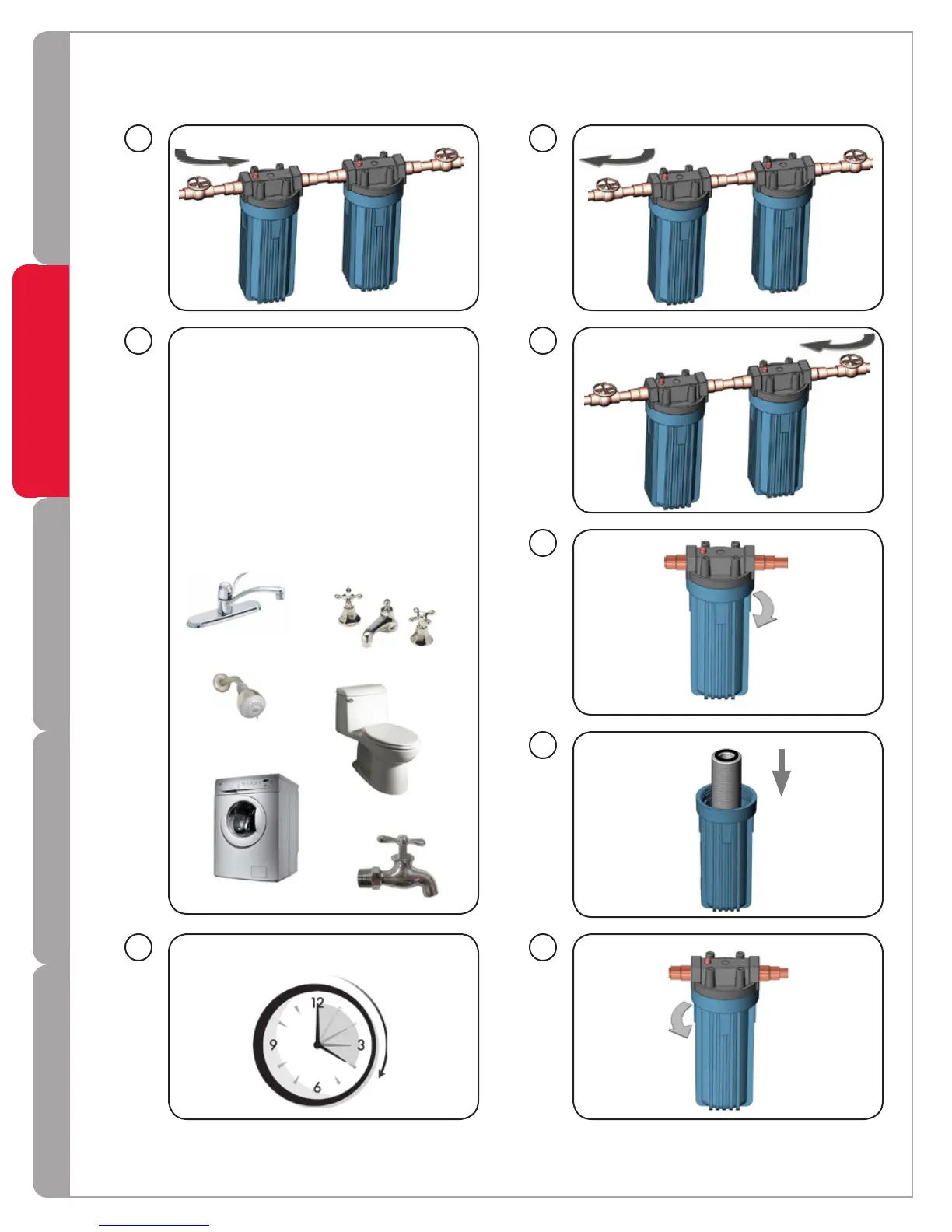 12

9

3

6