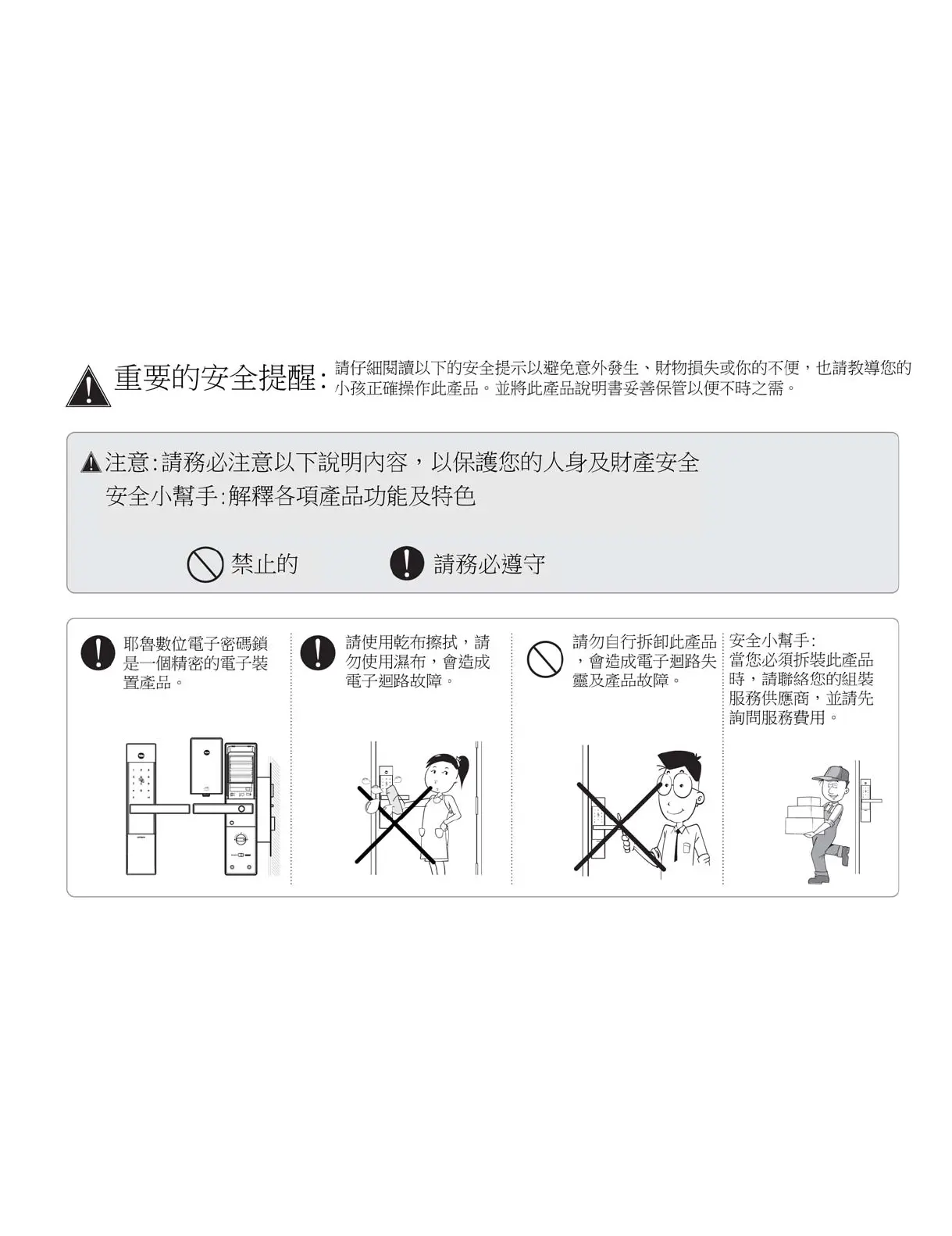 重要的安全提醒: 請仔細閱讀以下的安全提示以避免意外發生、財物損失或你的不便，也請教導您的小孩正確操作此產品。並將此產品說明書妥善保管以便不時之需。

注意:請務必注意以下說明內容，以保護您的人身及財產安全
安全小幫手:解釋各項產品功能及特色

禁止的

請務必遵守

耶魯數位電子密碼鎖是一個精密的電子裝置產品。

請使用乾布擦拭，請勿使用濕布，會造成電子迴路故障。

請勿自行拆卸此產品，會造成電子迴路失靈及產品故障。

安全小幫手:
當您必須拆裝此產品時，請聯絡您的組裝服務供應商，並請先詢問服務費用。