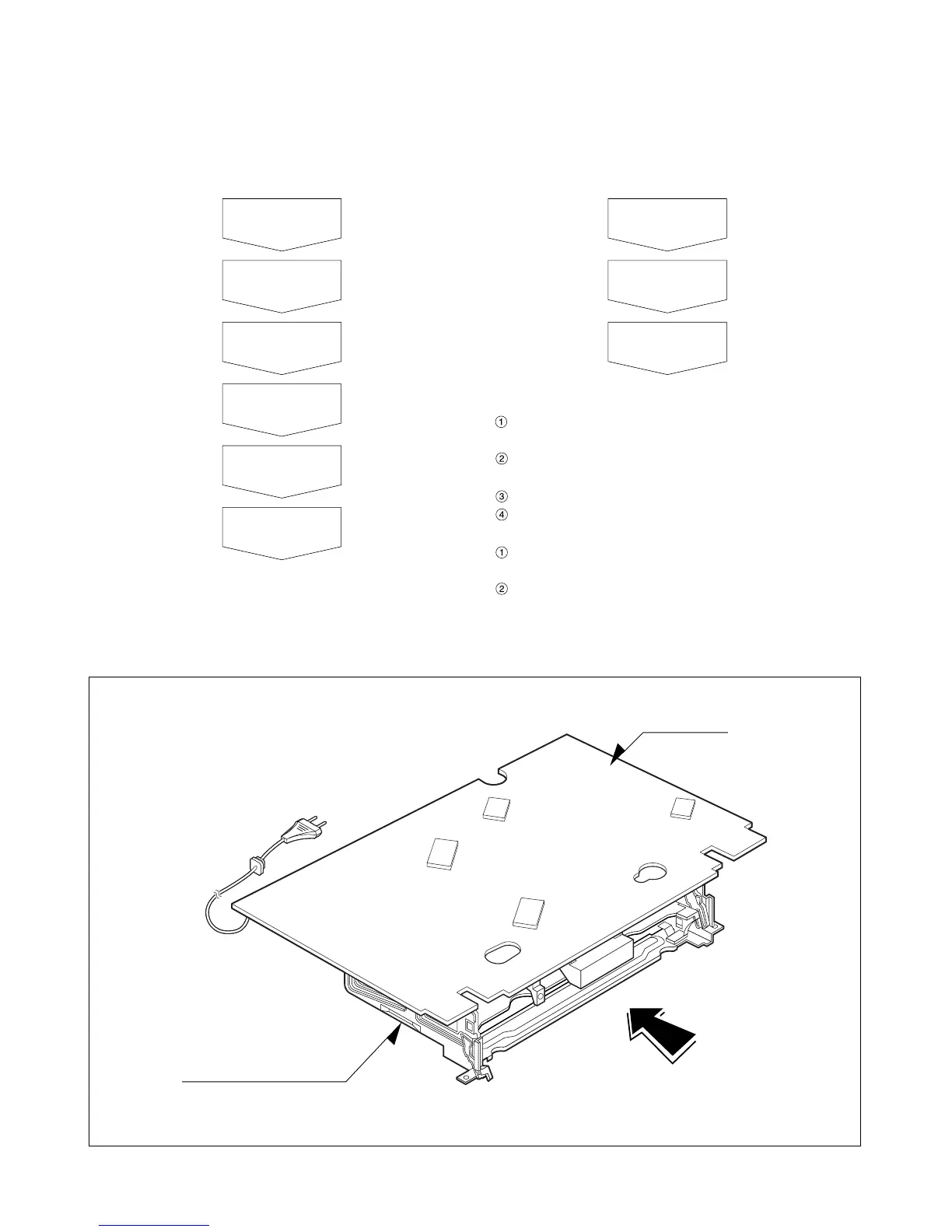 ①

②

③
④

①

②