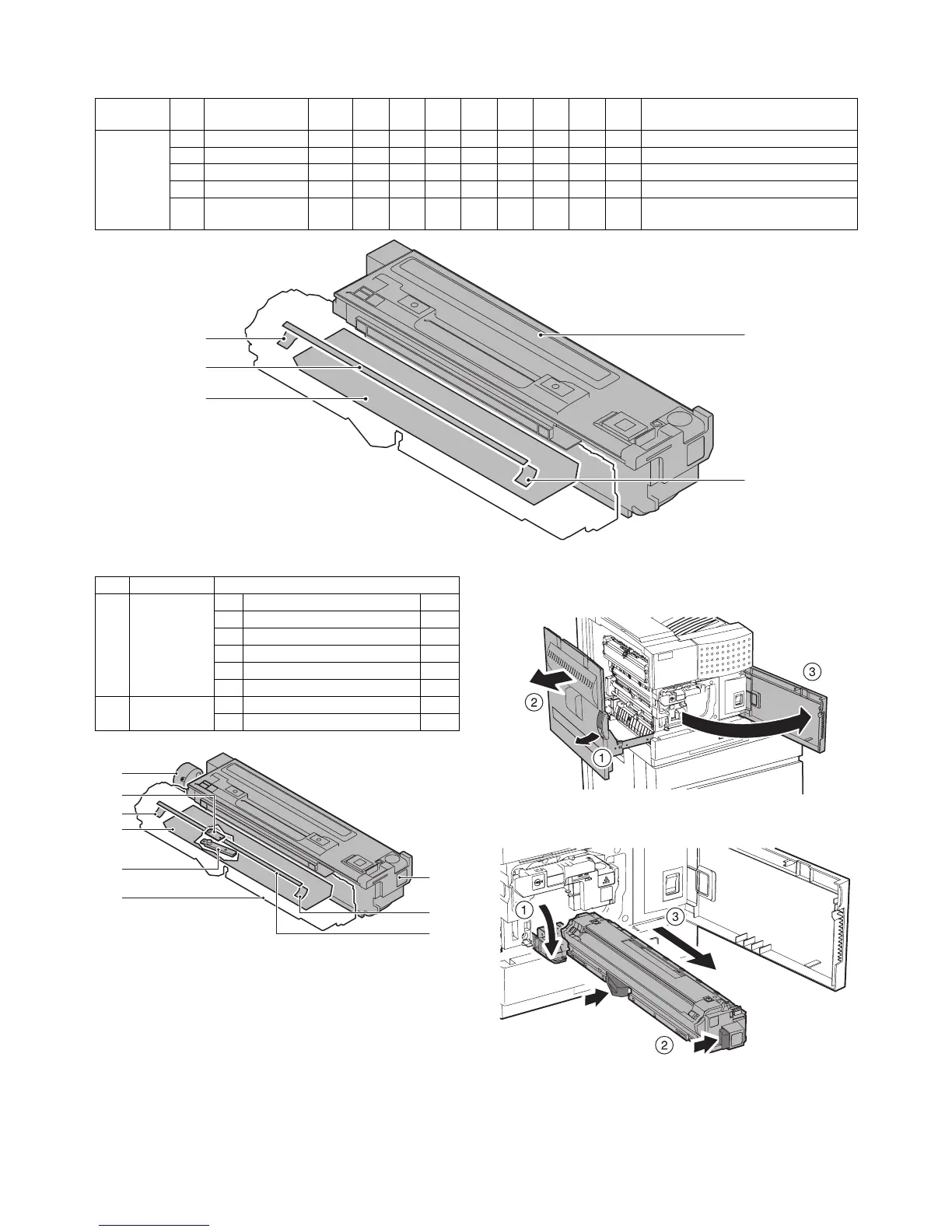 ①
②
③

①
②
③