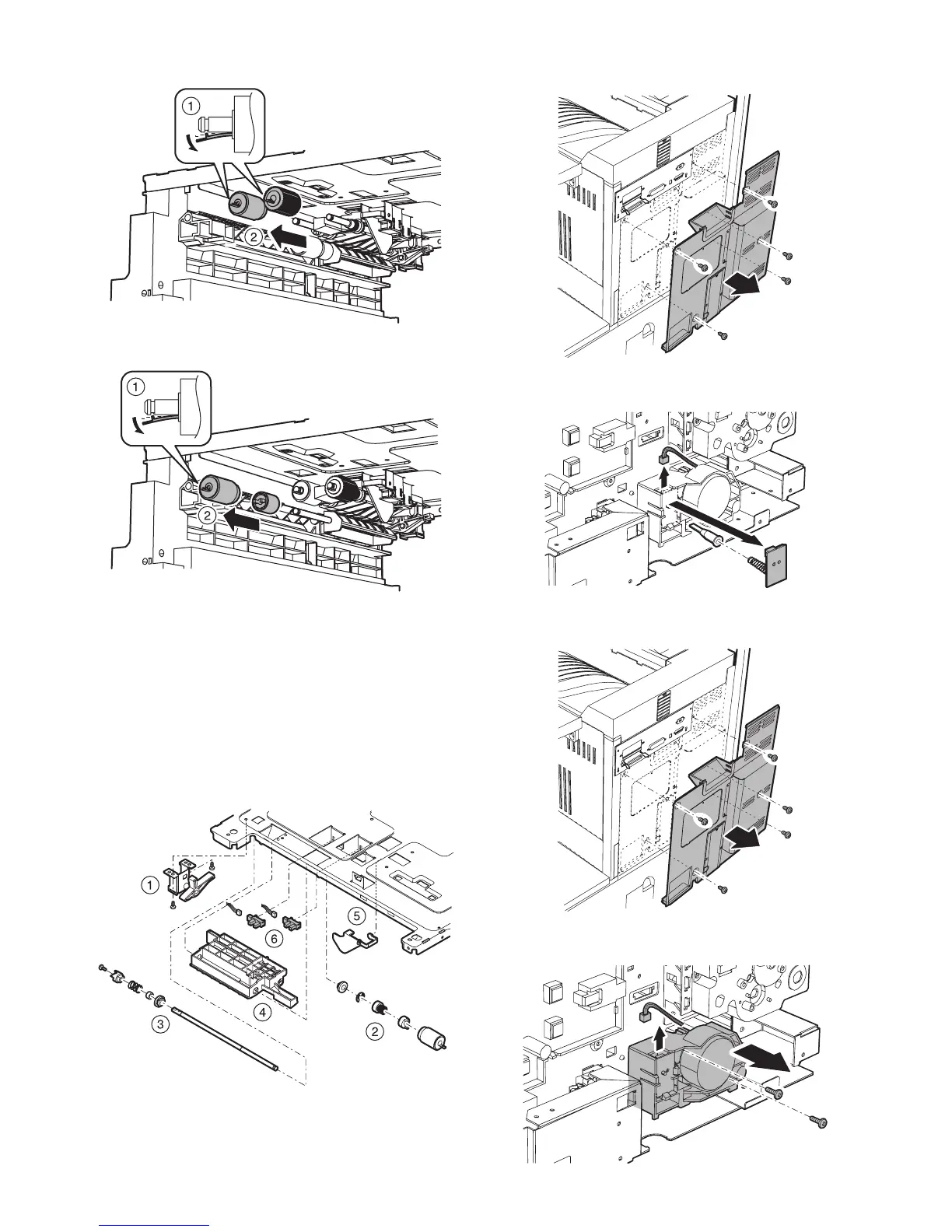 1

2

1

2

1

5

6

4

3

2