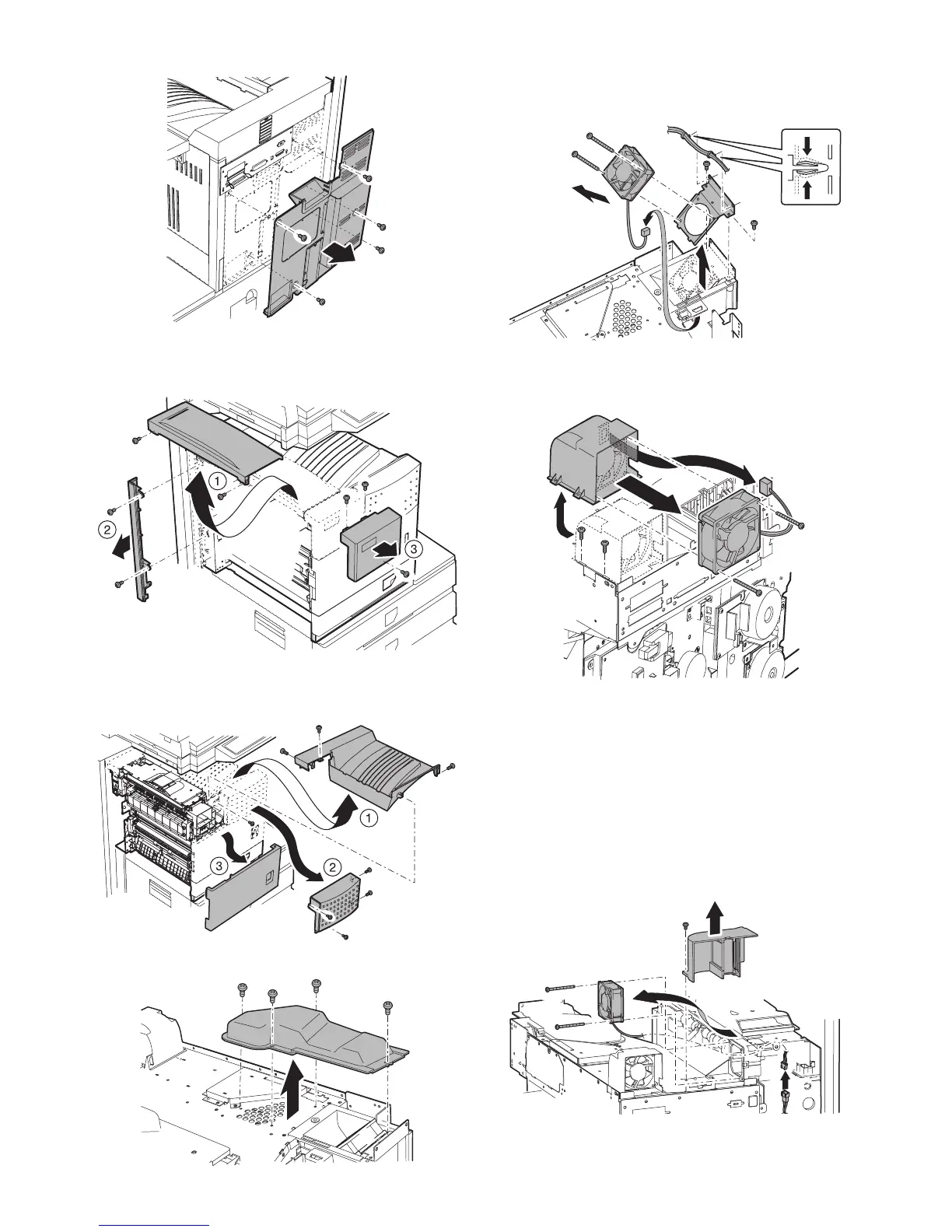 ①
②
③
①
②
③