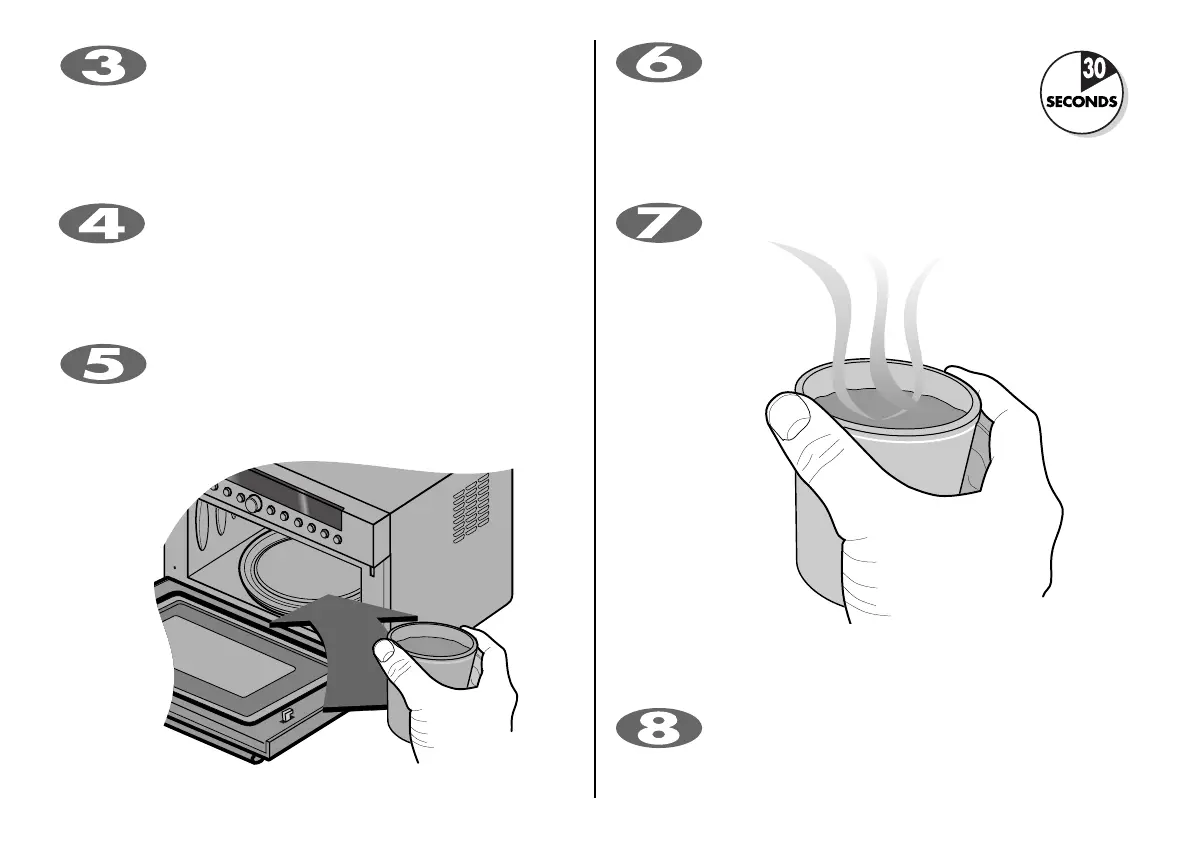 3

4

5

6

30 SECONDS

7

8