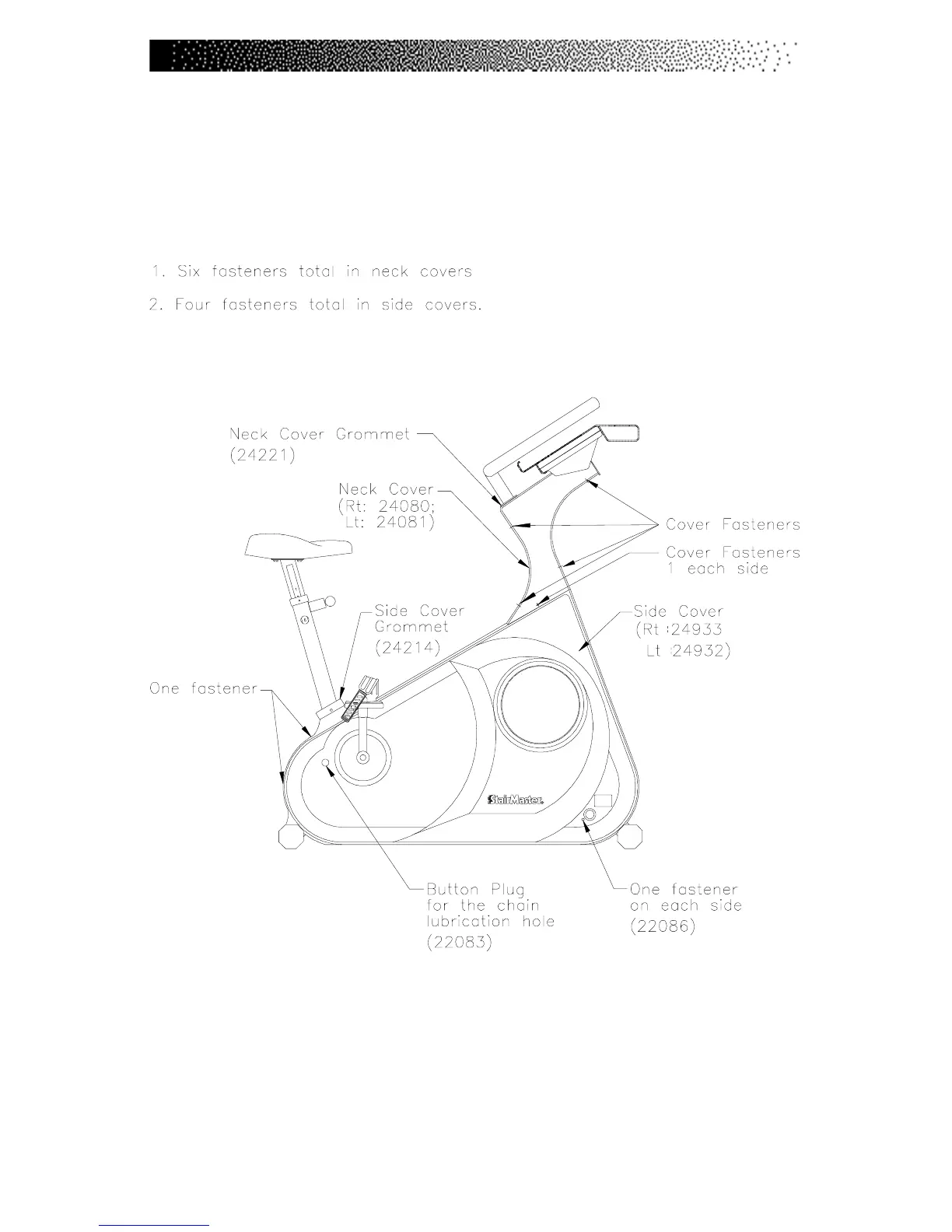 1. Six fasteners total in neck covers

2. Four fasteners total in side covers.

Neck Cover Grommet
(24221)

Neck Cover
(Rt: 24080;
Lt: 24081)

Cover Fasteners

Cover Fasteners
1 each side

Side Cover
Grommet
(24214)

Side Cover
(Rt :24933
Lt :24932)

One fastener

StairMaster.

Button Plug
for the chain
lubrication hole
(22083)

One fastener
on each side
(22086)