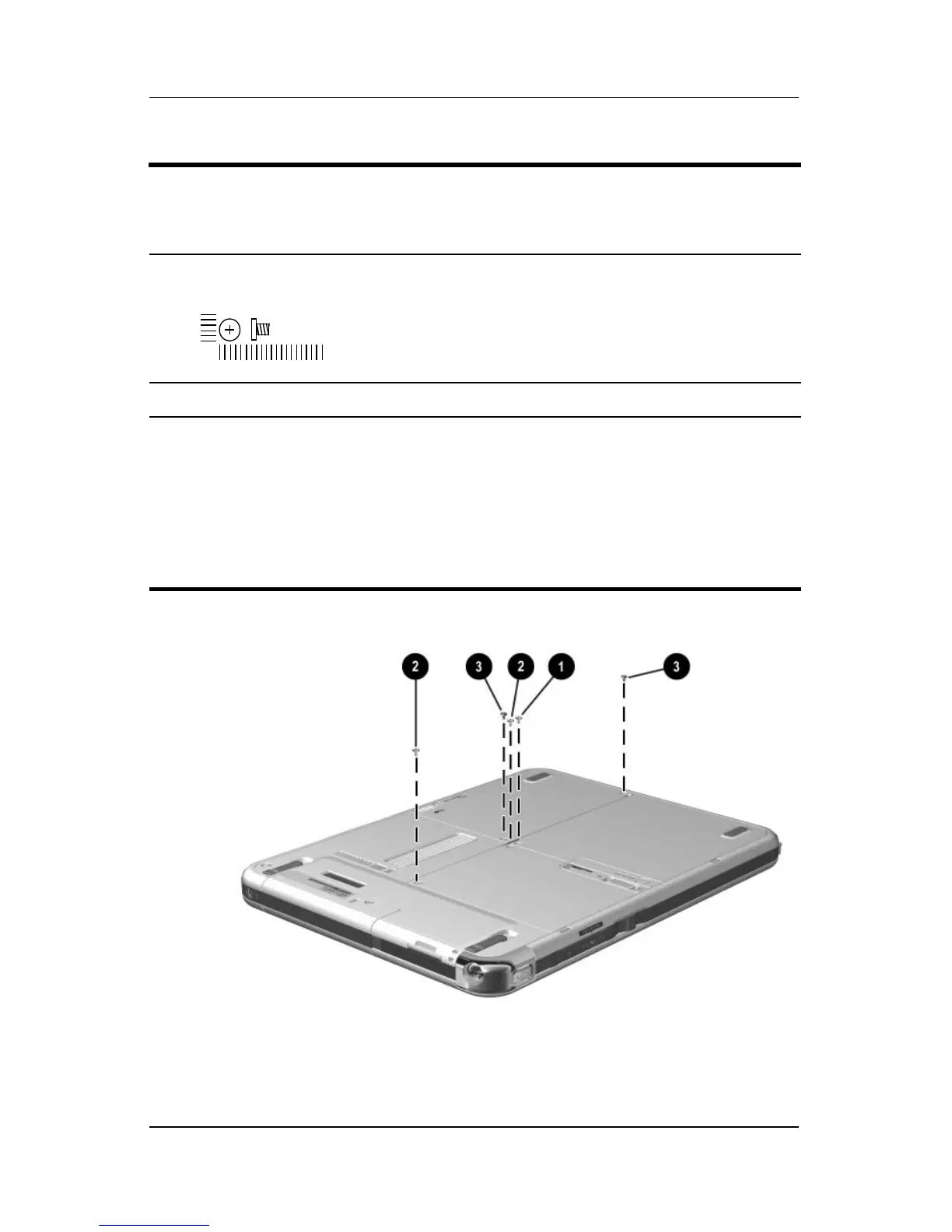 2

3

2

1

3