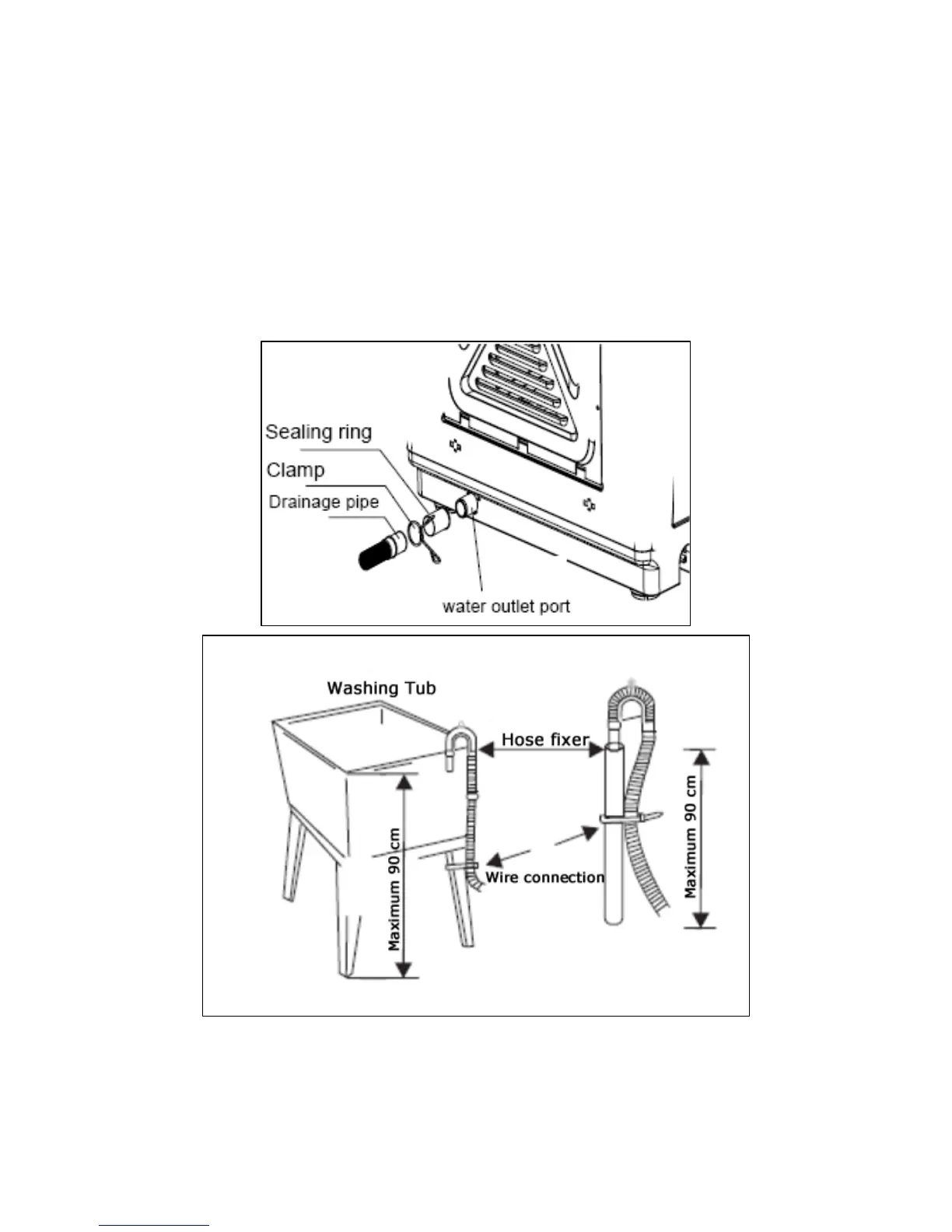 Sealing ring
Clamp
Drainage pipe
water outlet port

Washing Tub
Hose fixer
Maximum 90 cm
Wire connection
Maximum 90 cm