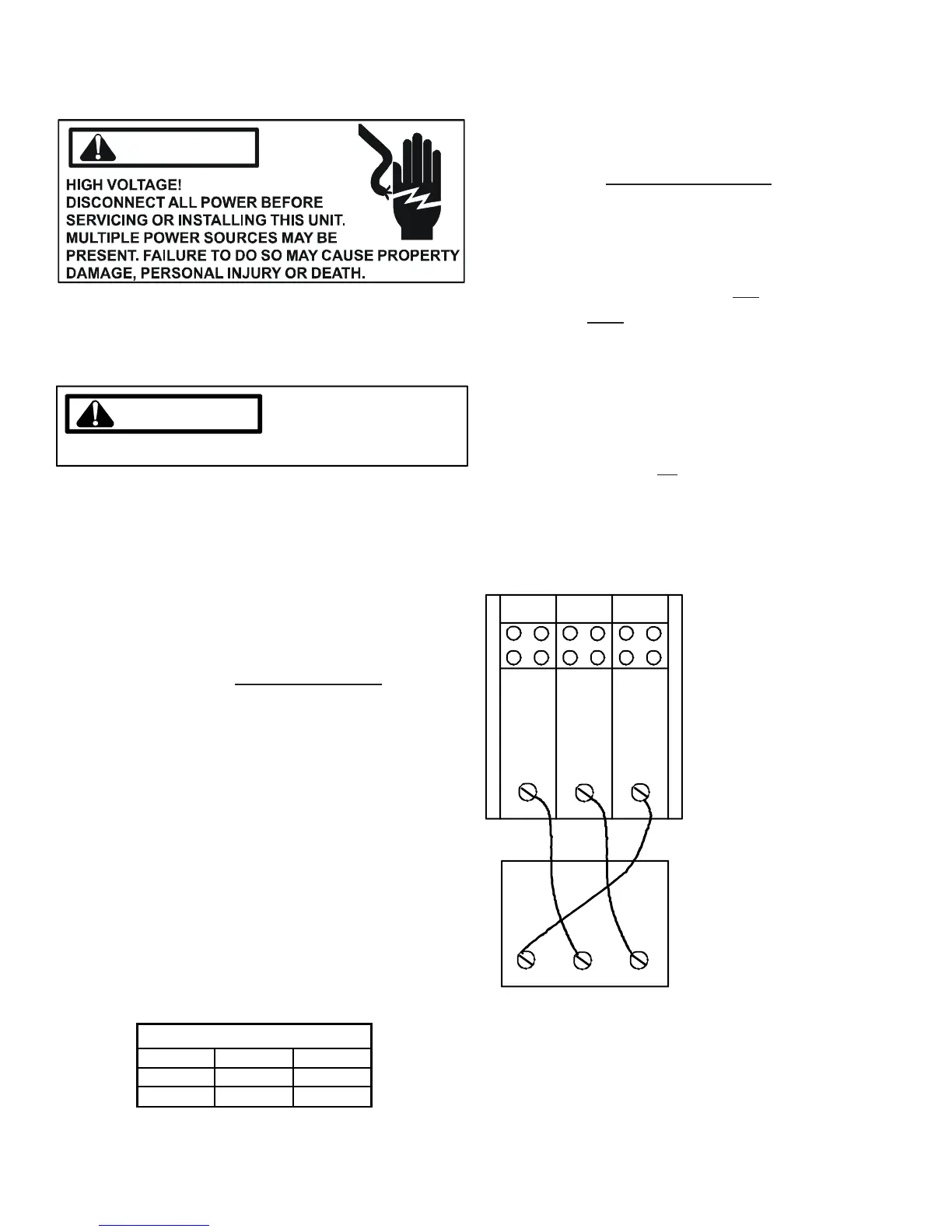 HIGH VOLTAGE!
DISCONNECT ALL POWER BEFORE SERVICING OR INSTALLING THIS UNIT. MULTIPLE POWER SOURCES MAY BE PRESENT. FAILURE TO DO SO MAY CAUSE PROPERTY DAMAGE, PERSONAL INJURY OR DEATH.