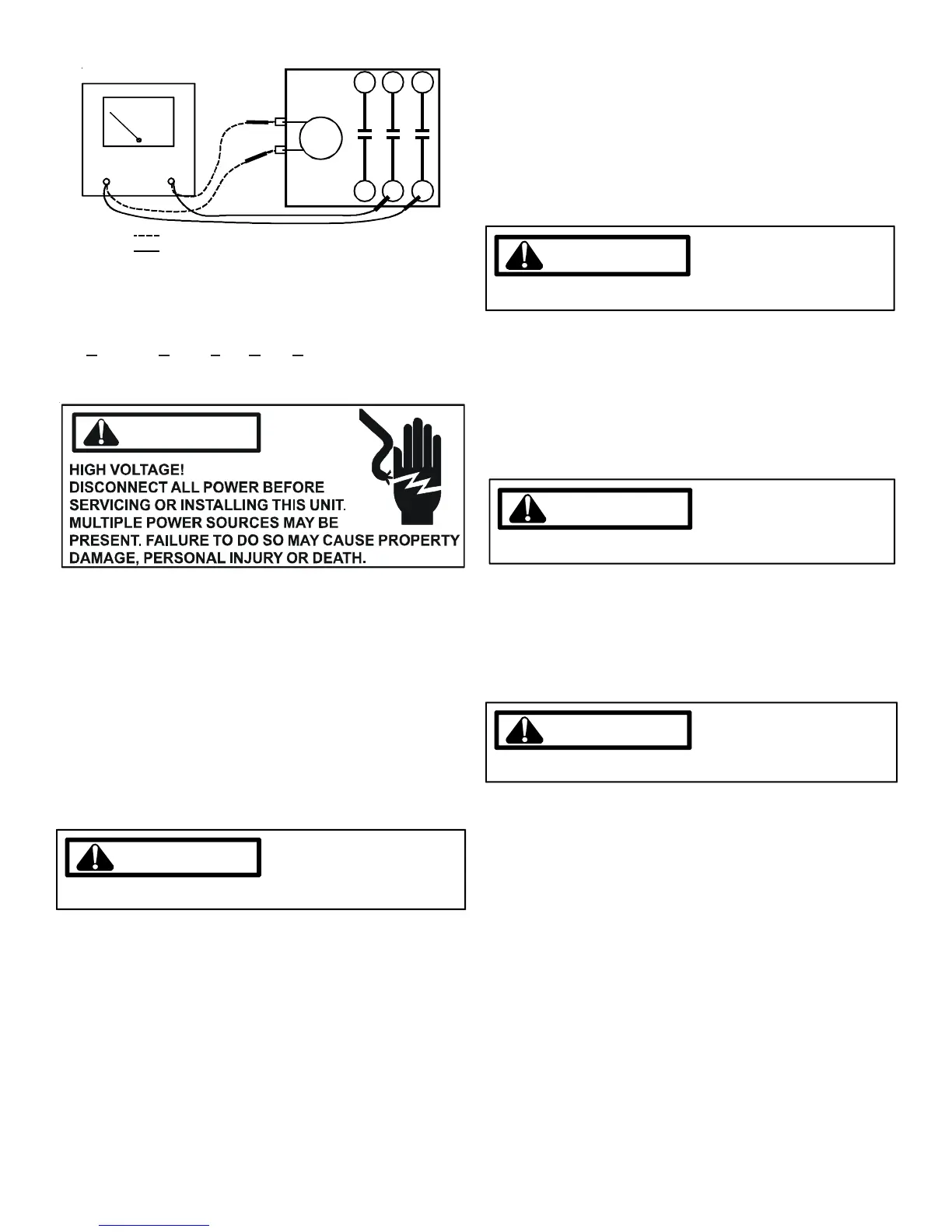 HIGH VOLTAGE!
DISCONNECT ALL POWER BEFORE SERVICING OR INSTALLING THIS UNIT. MULTIPLE POWER SOURCES MAY BE PRESENT. FAILURE TO DO SO MAY CAUSE PROPERTY DAMAGE, PERSONAL INJURY OR DEATH.