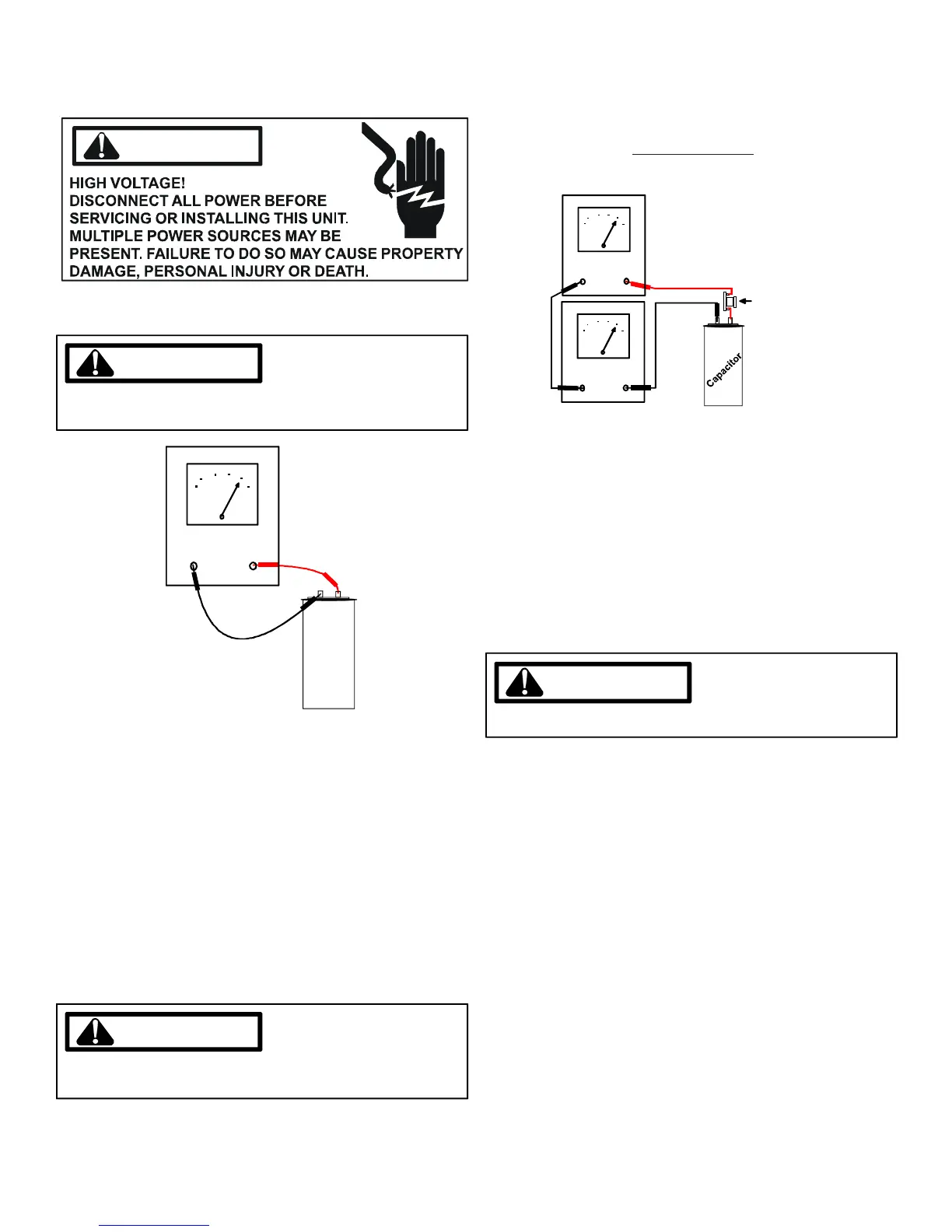 HIGH VOLTAGE!
DISCONNECT ALL POWER BEFORE SERVICING OR INSTALLING THIS UNIT. MULTIPLE POWER SOURCES MAY BE PRESENT. FAILURE TO DO SO MAY CAUSE PROPERTY DAMAGE, PERSONAL INJURY OR DEATH.

Capacitor