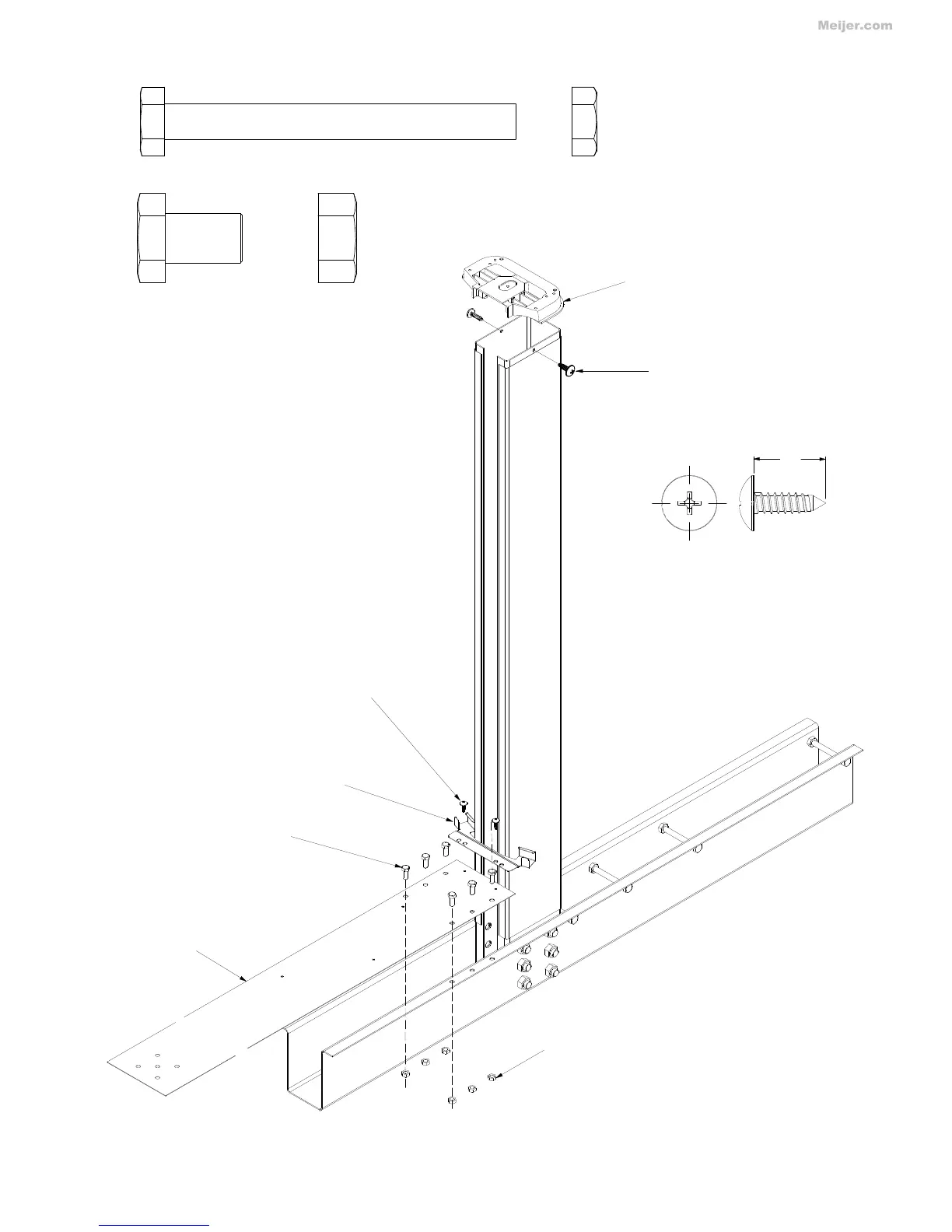 Meijer.com