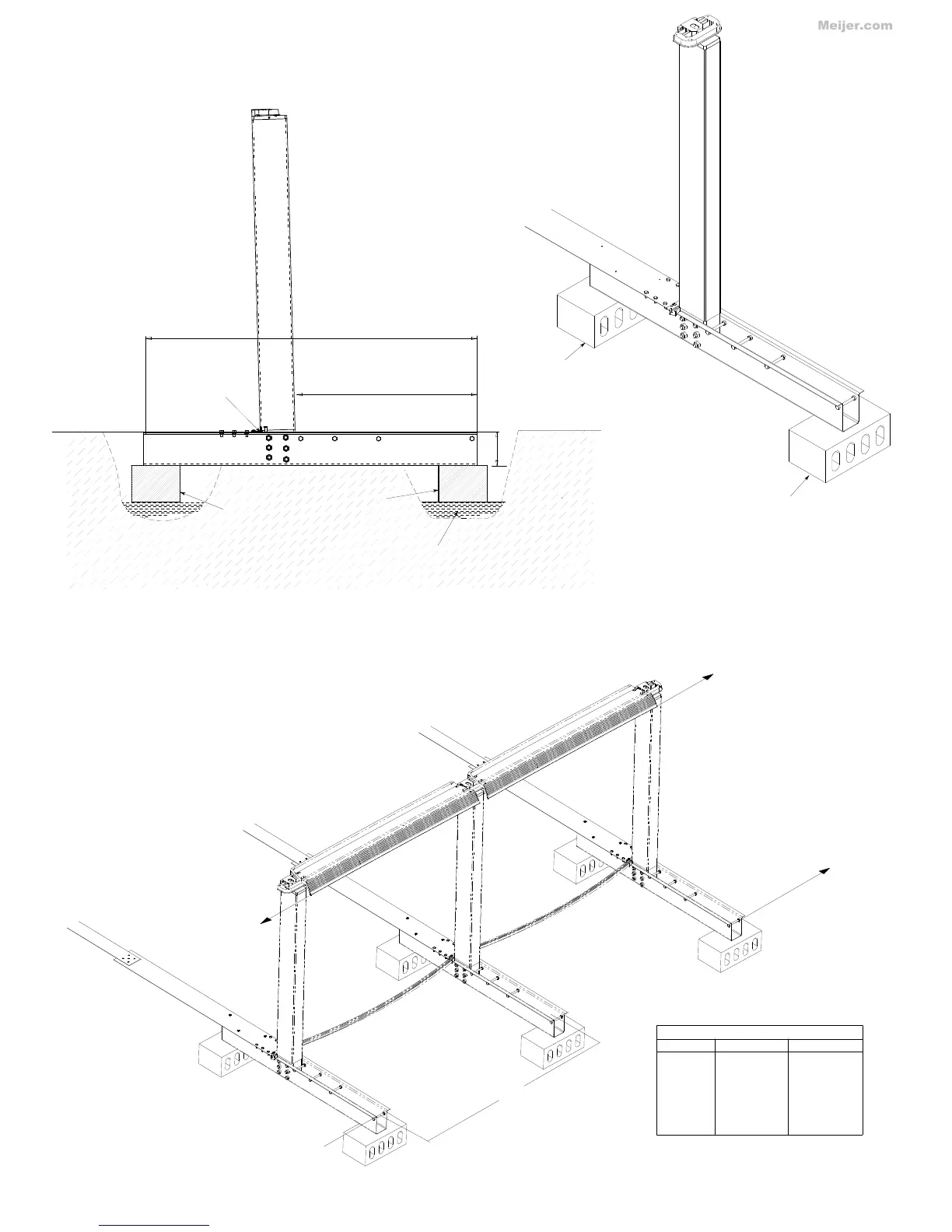 Meijer.com