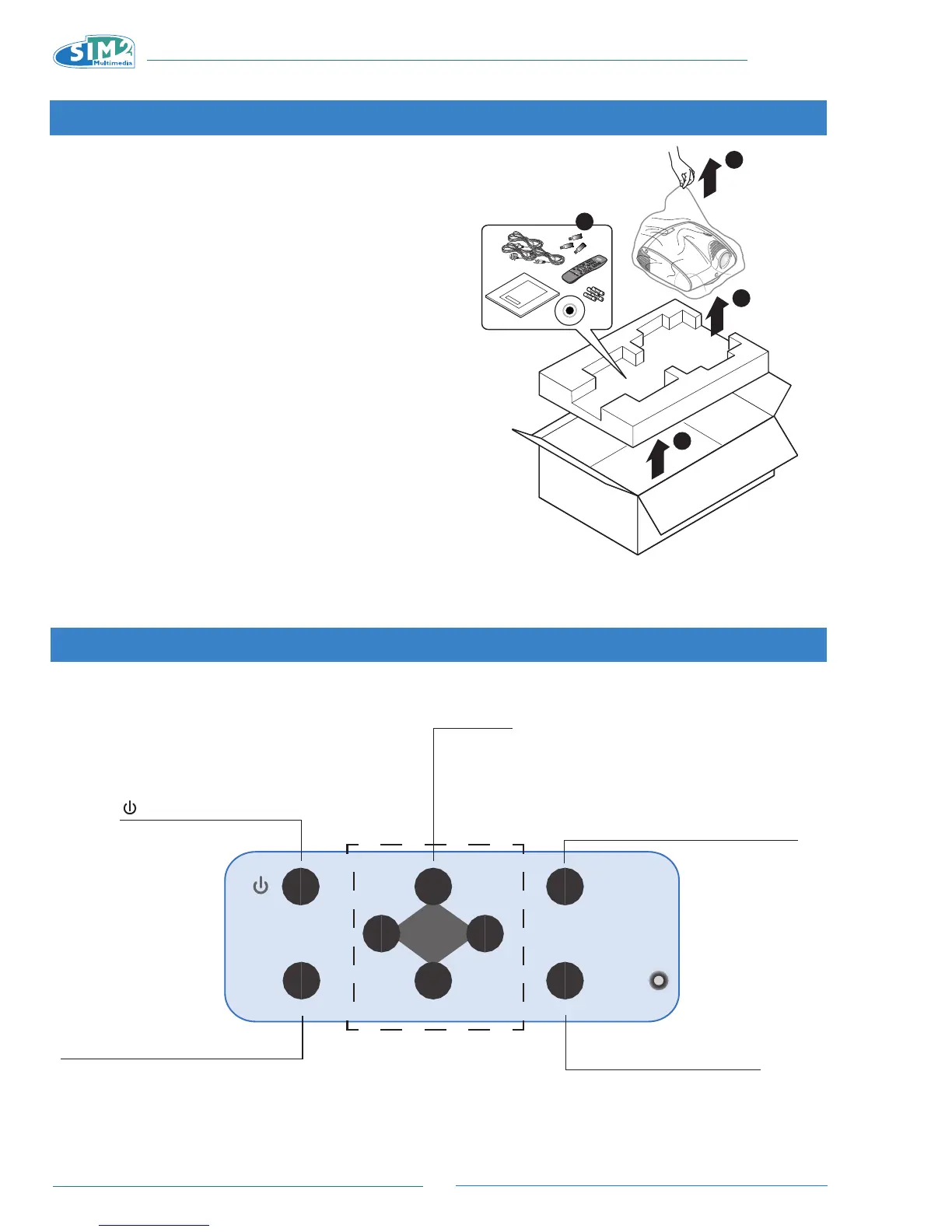 SIM2 Multimedia