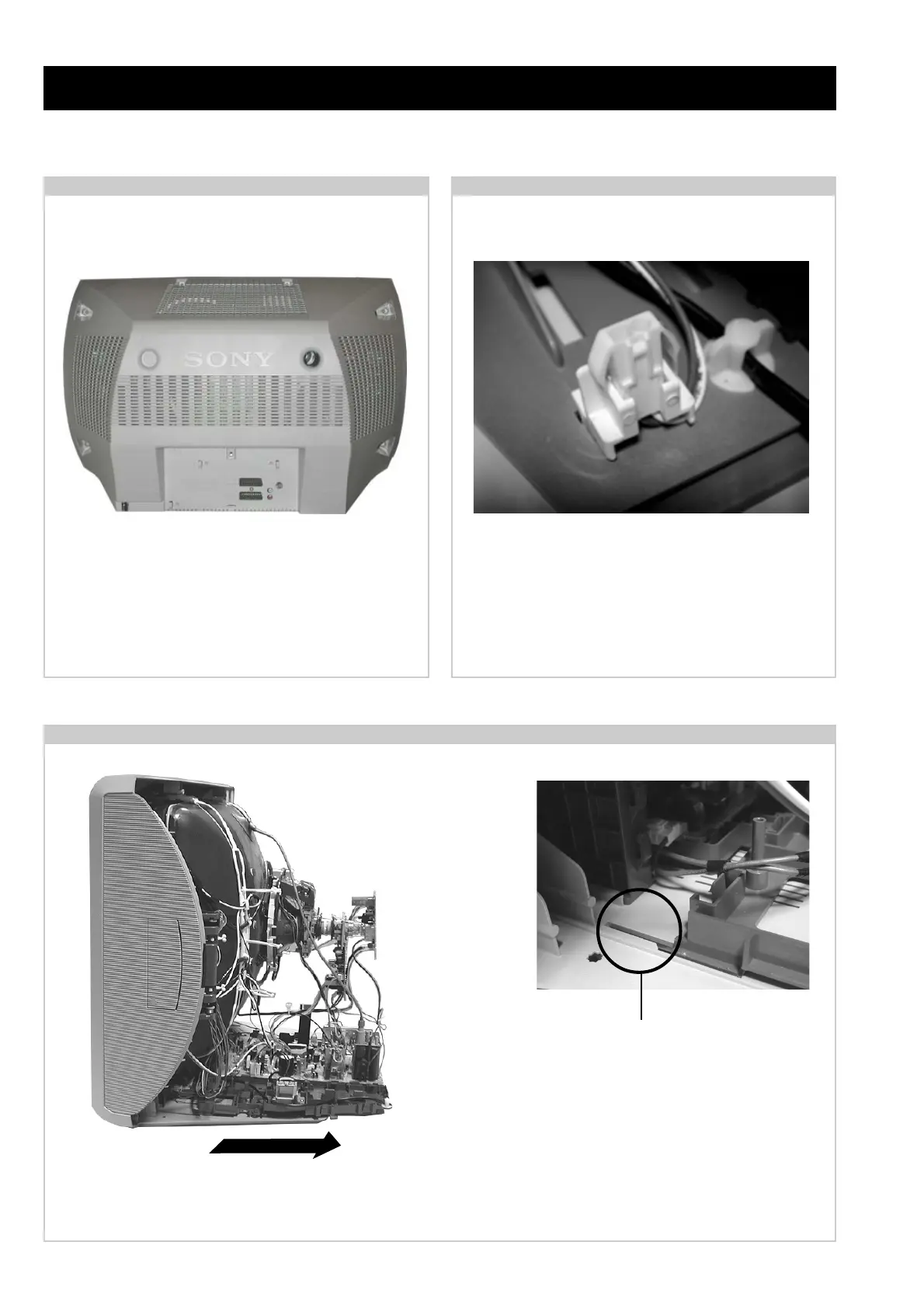 SONY