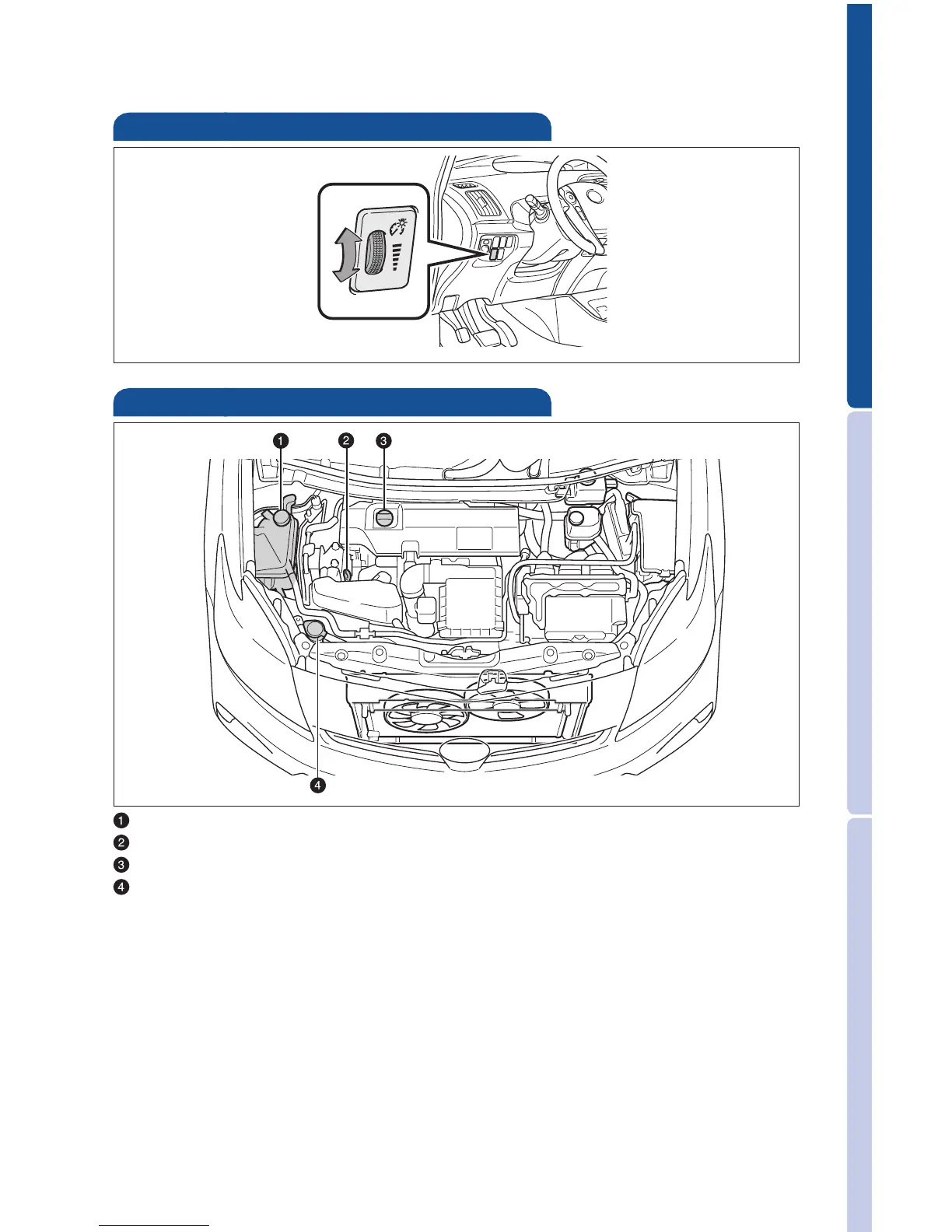 1 2 3

4

1
2
3
4