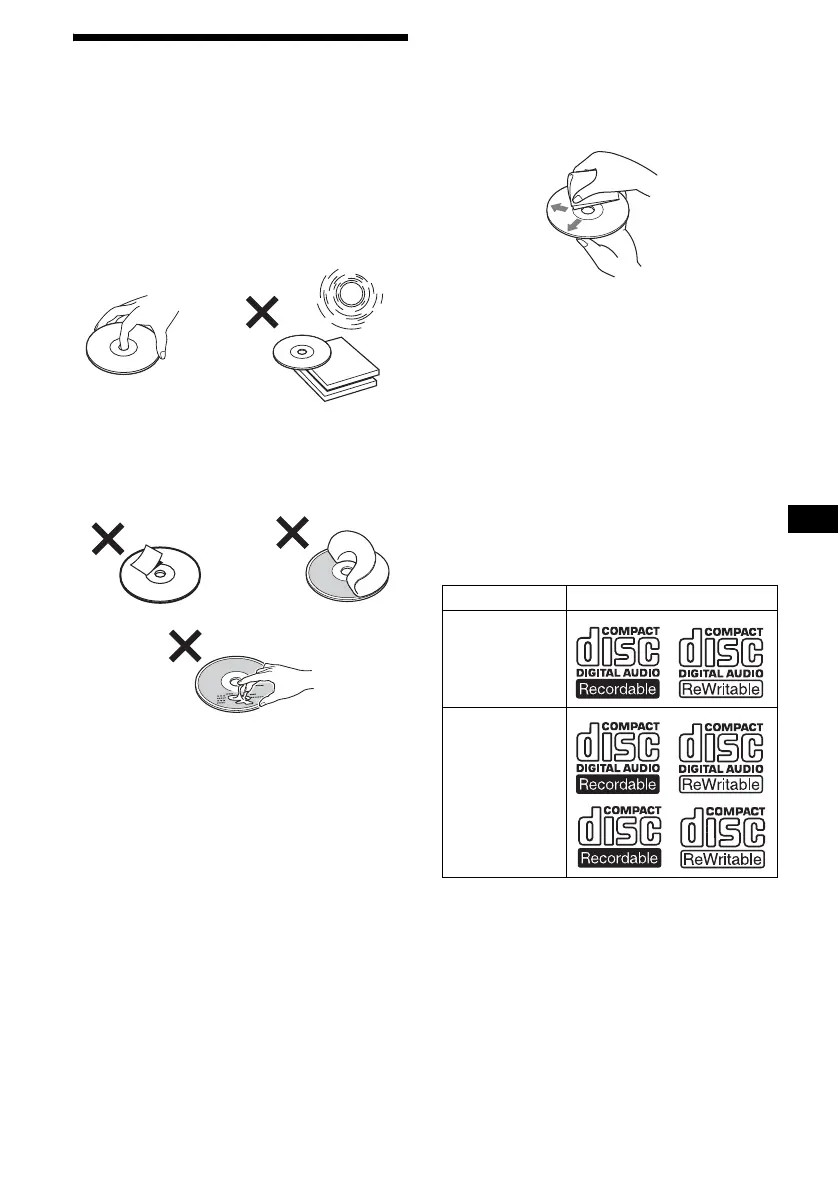 | | |
|---|---|
| | COMPACT disc DIGITAL AUDIO Recordable   COMPACT disc DIGITAL AUDIO ReWritable |
| | COMPACT disc DIGITAL AUDIO Recordable   COMPACT disc DIGITAL AUDIO ReWritable   COMPACT disc Recordable   COMPACT disc ReWritable |