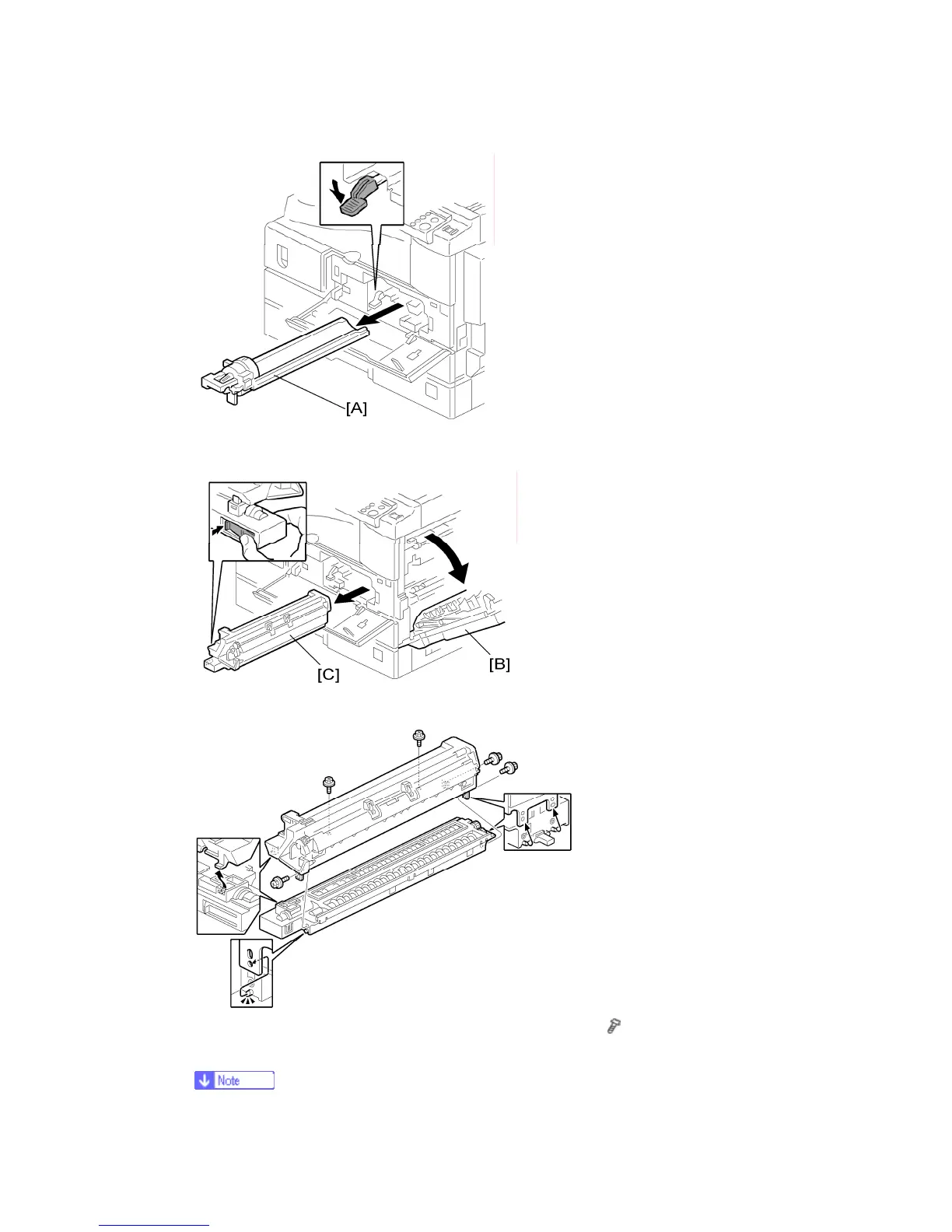 [A]

[C]

[B]

Note