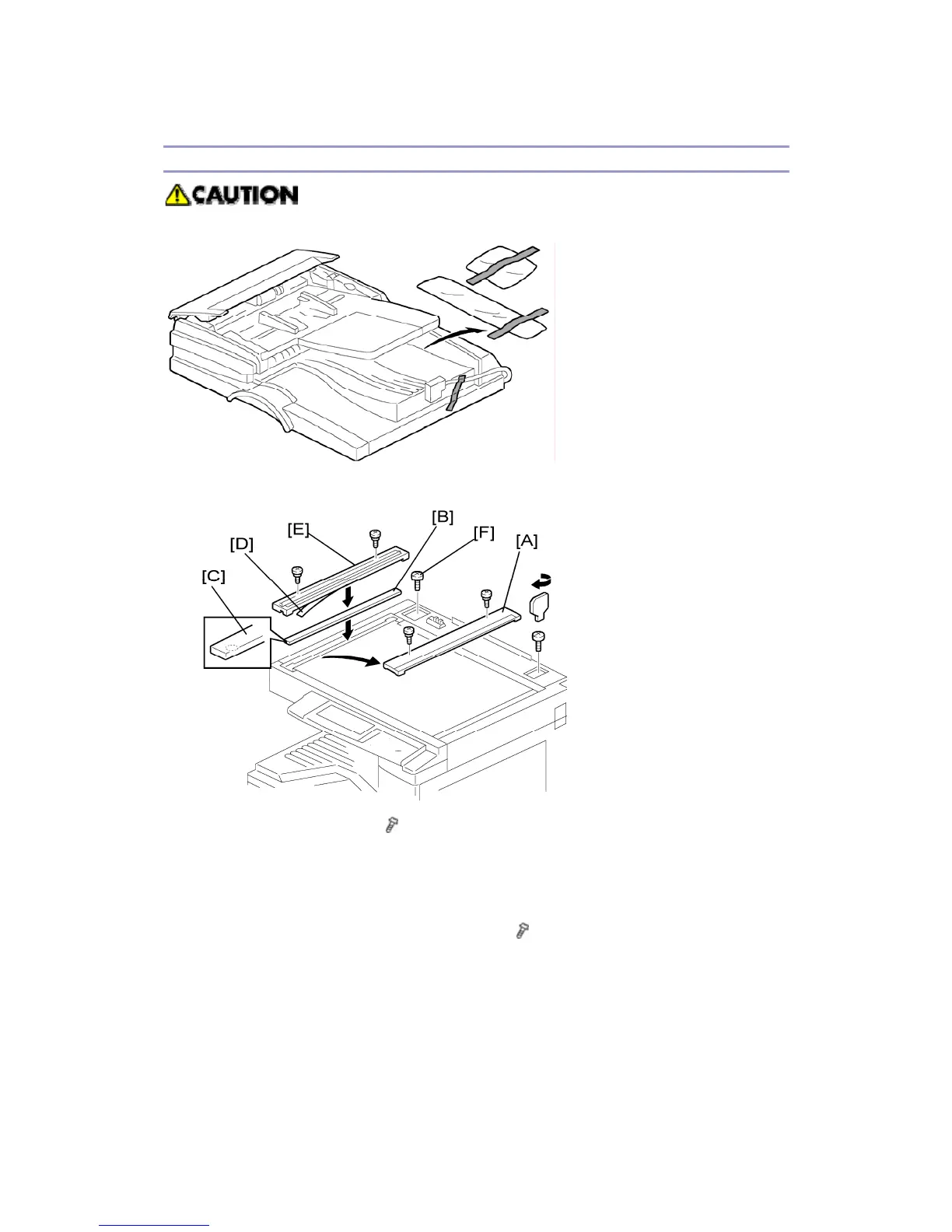 CAUTION

[E]
[B]
[D]
[F]
[A]
[C]