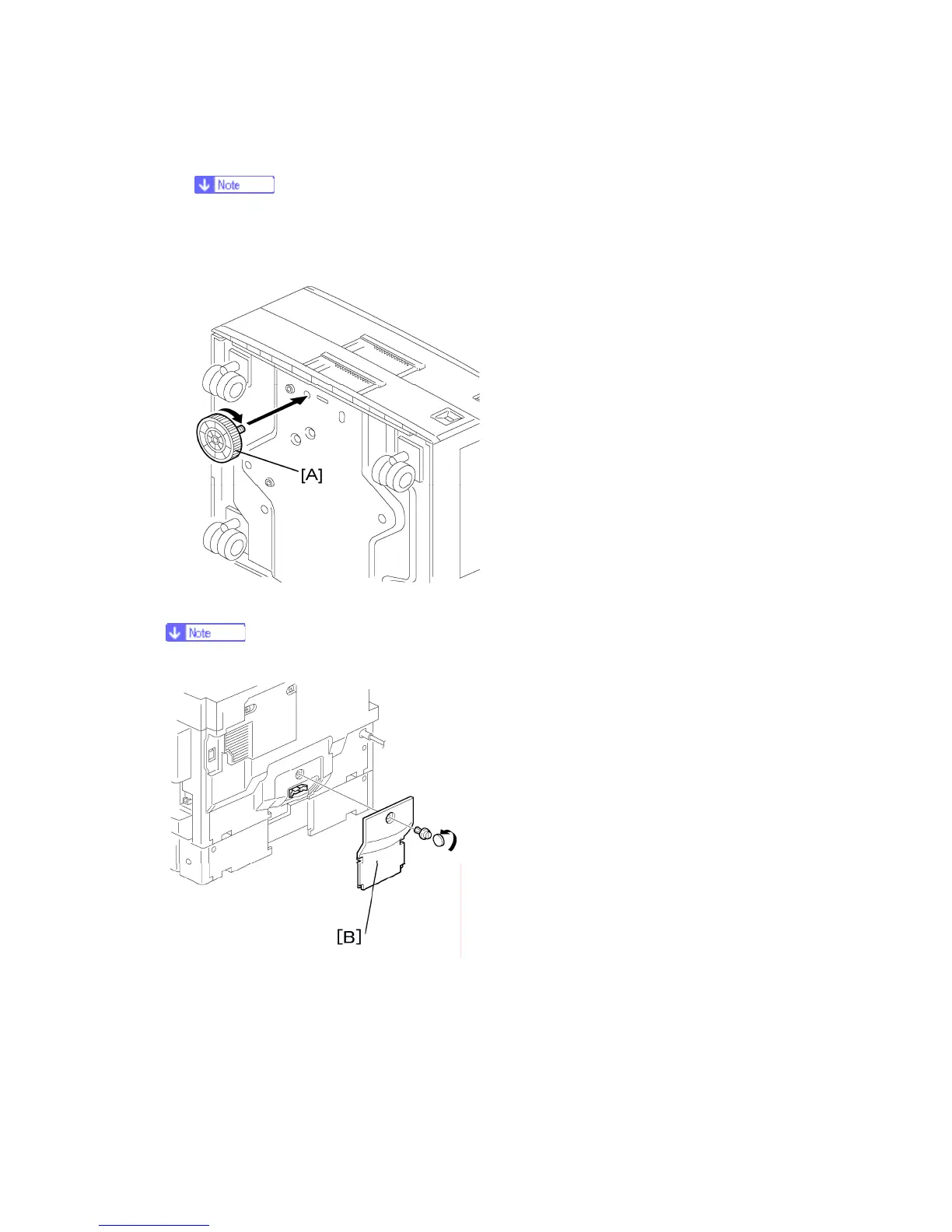 Note

[A]

Note

[B]