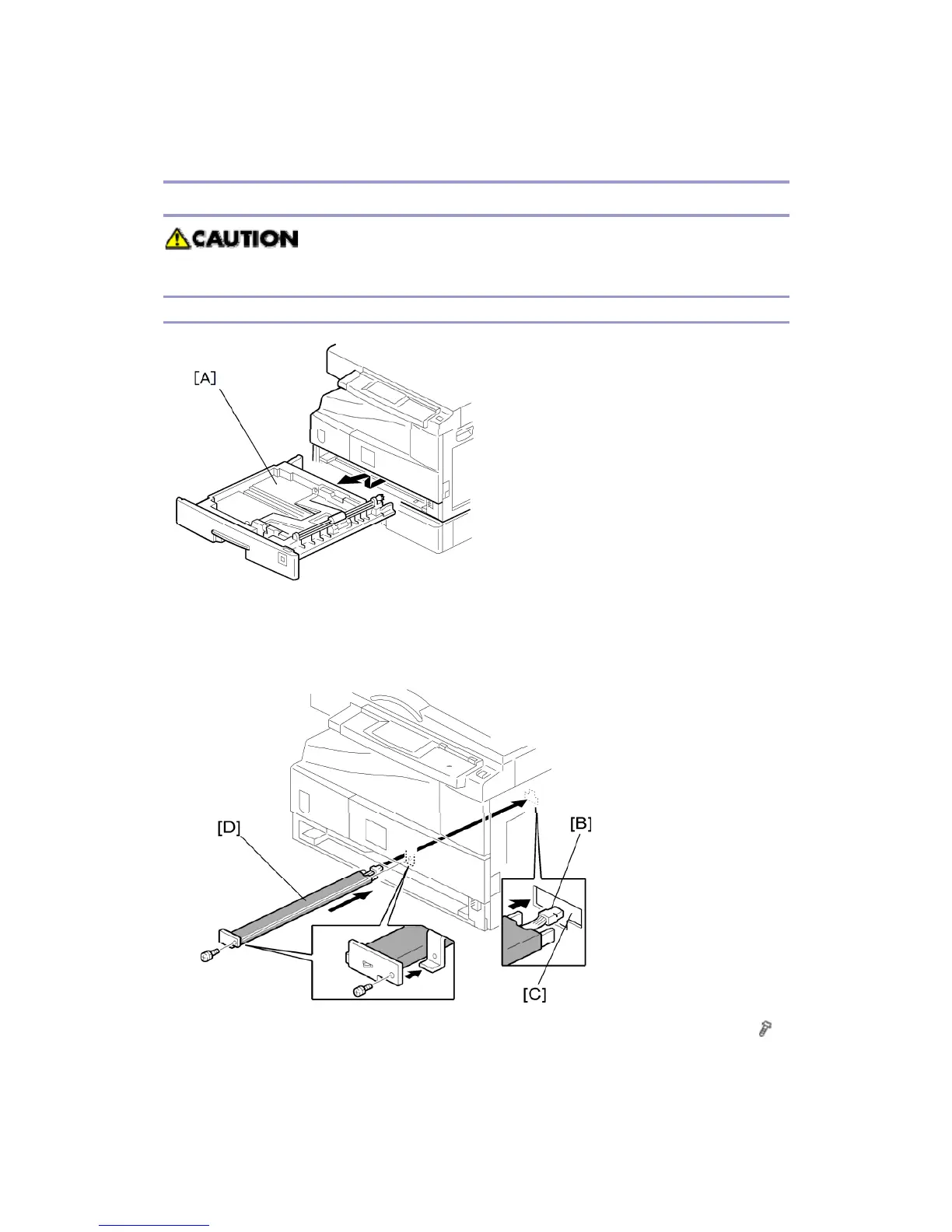 CAUTION

[A]

[D]

[B]

[C]