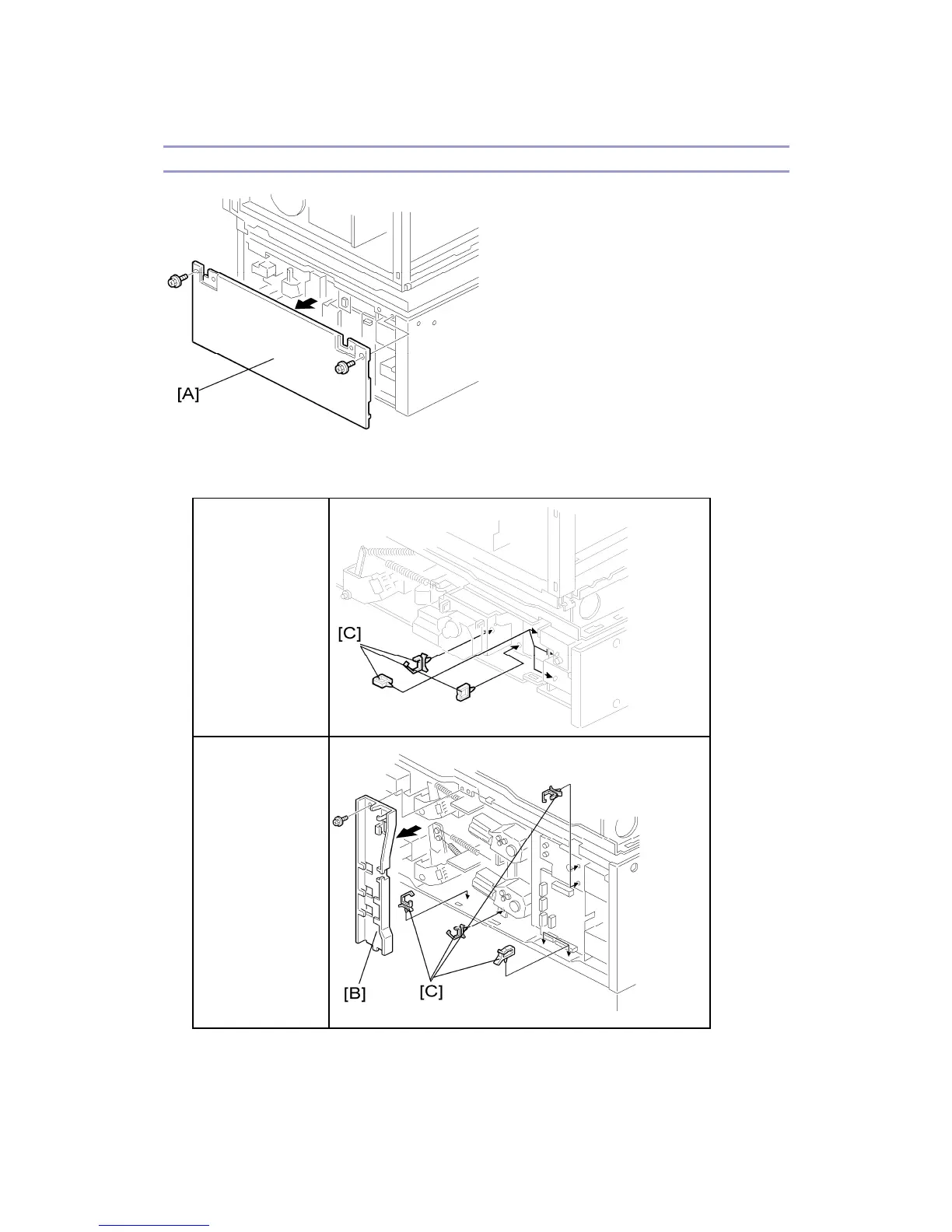 [A]

[C]

[B]

[C]