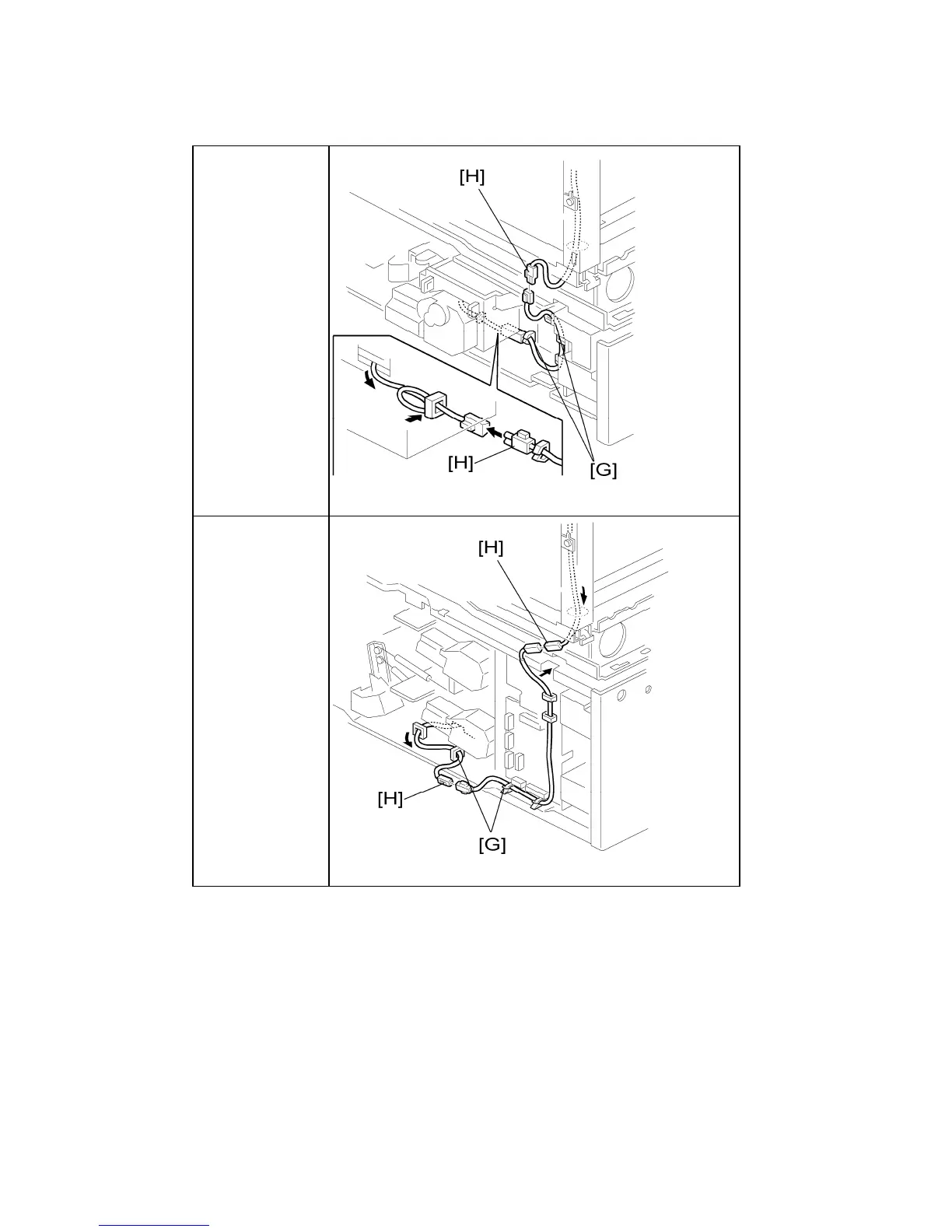 [H]

[H]

[G]

[H]

[H]

[G]