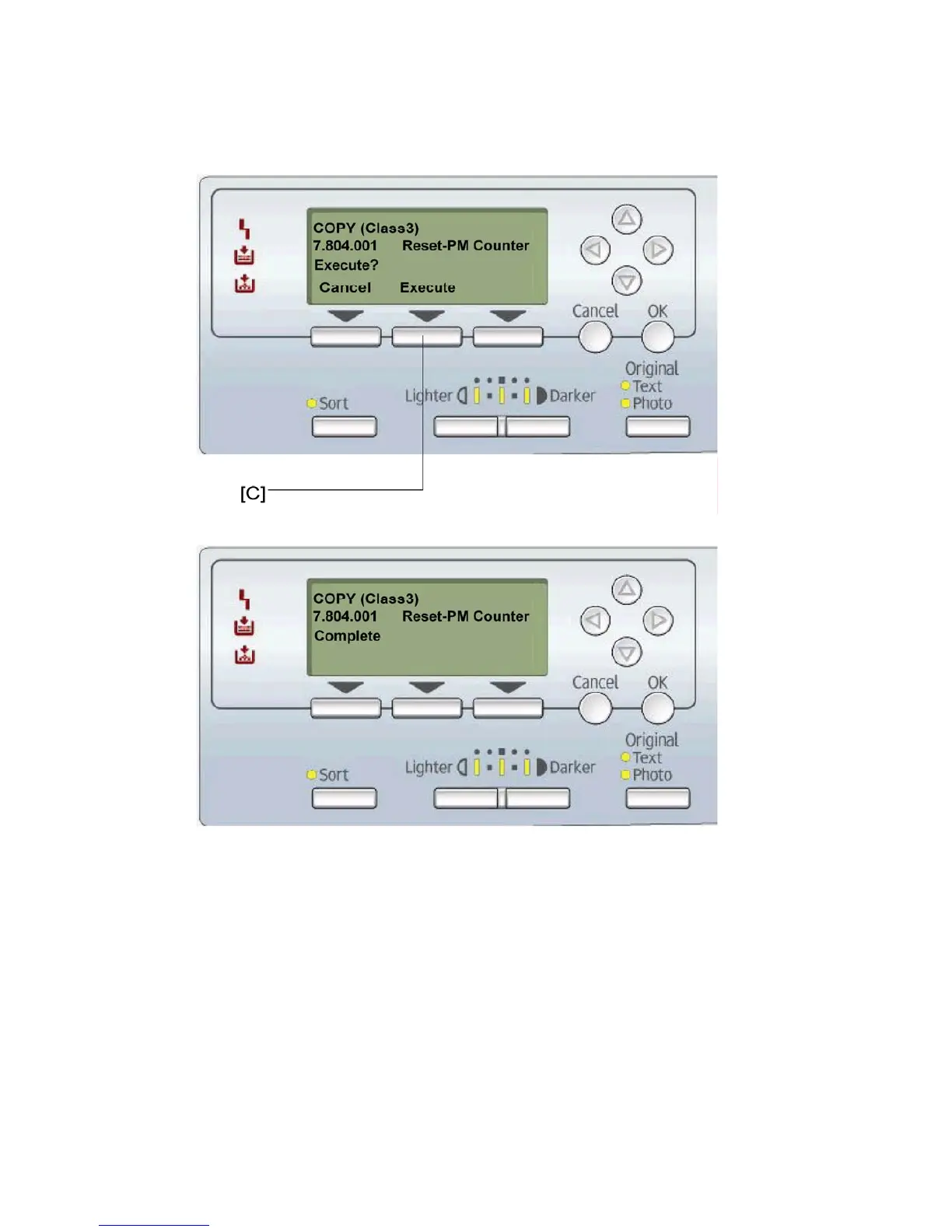 COPY (Class3)
7.804.001 Reset-PM Counter
Execute?
Cancel Execute

Cancel OK

Original
Text
Photo

Sort

Lighter Darker

[C]

COPY (Class3)
7.804.001 Reset-PM Counter
Complete

Cancel OK

Original
Text
Photo

Sort

Lighter Darker