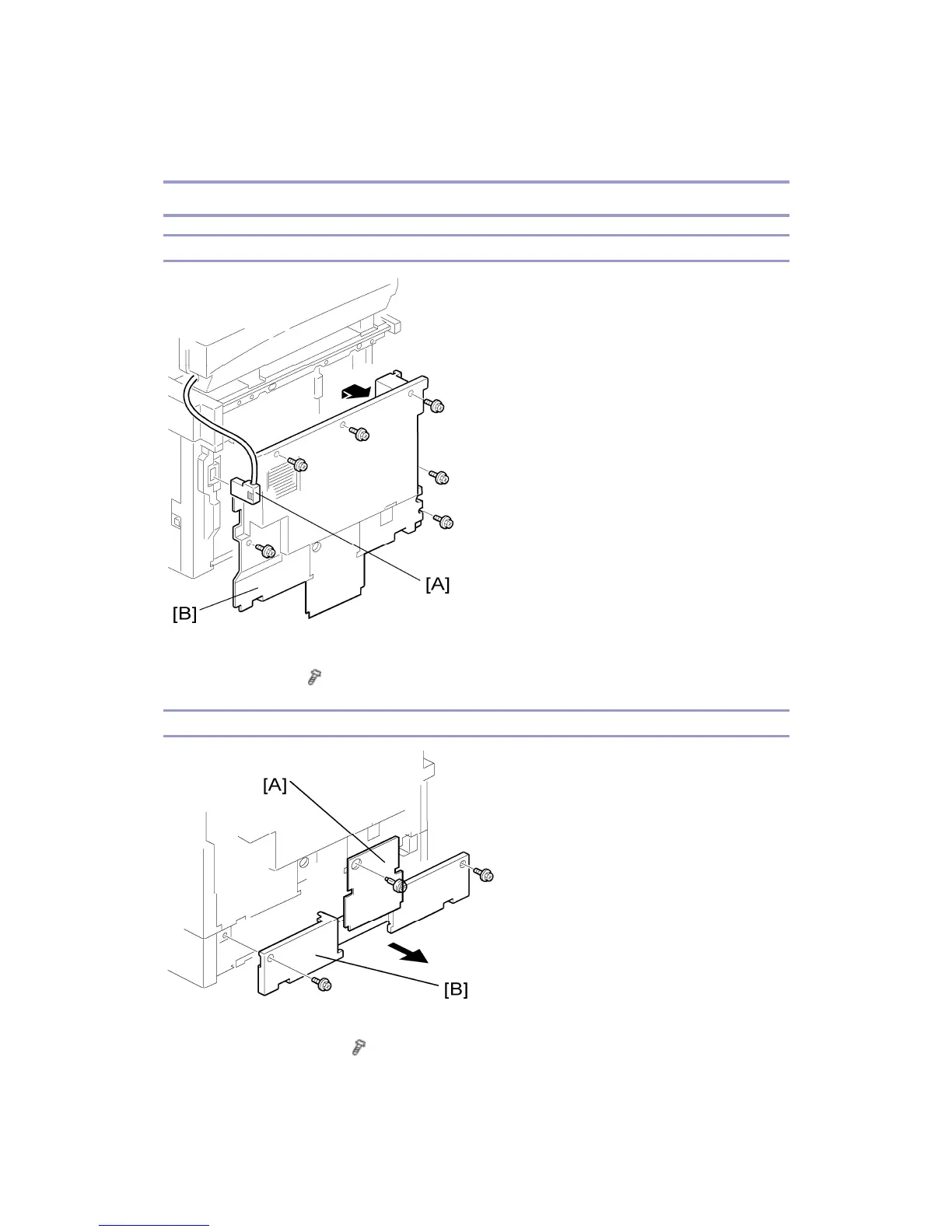 [A]

[B]

[A]

[B]