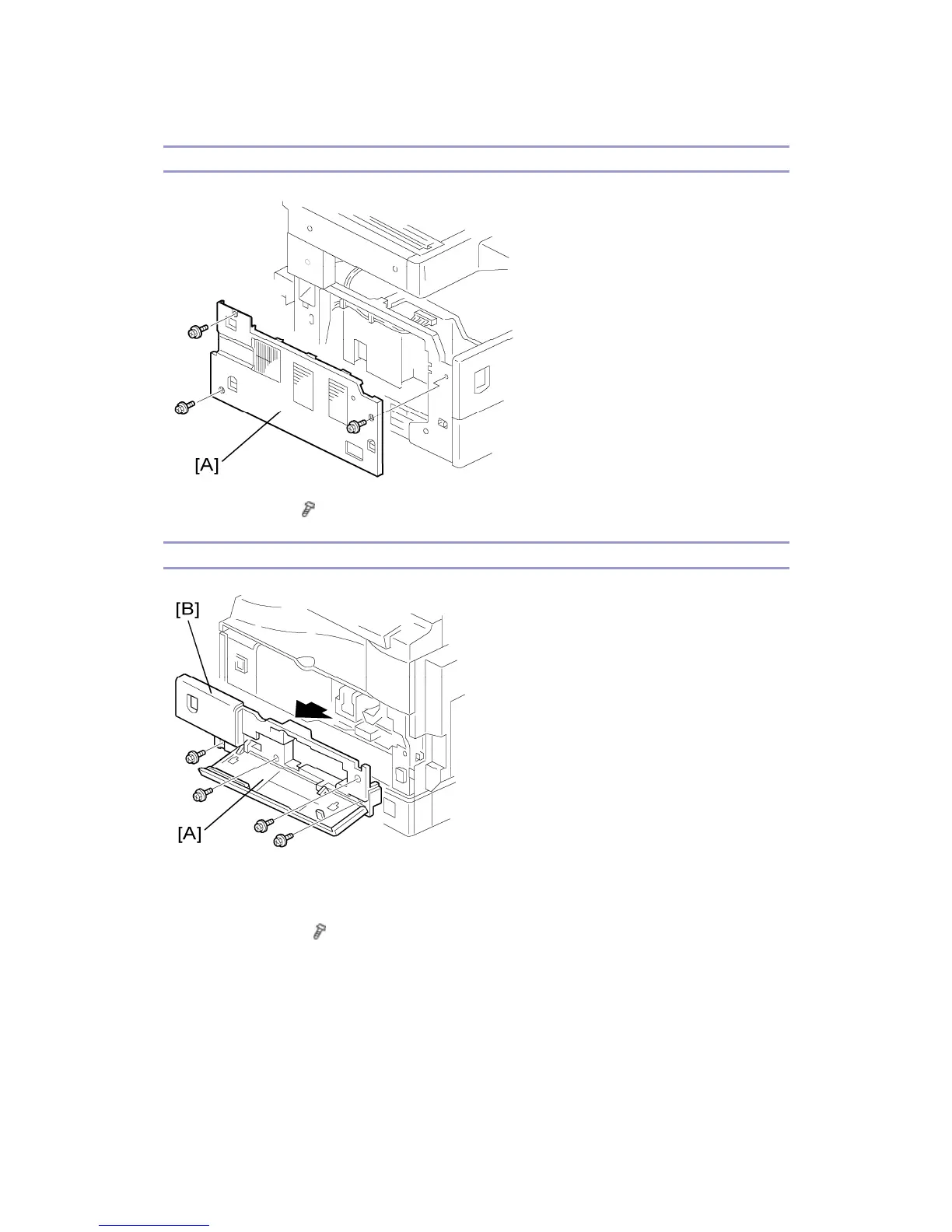 [A]

[B]

[A]