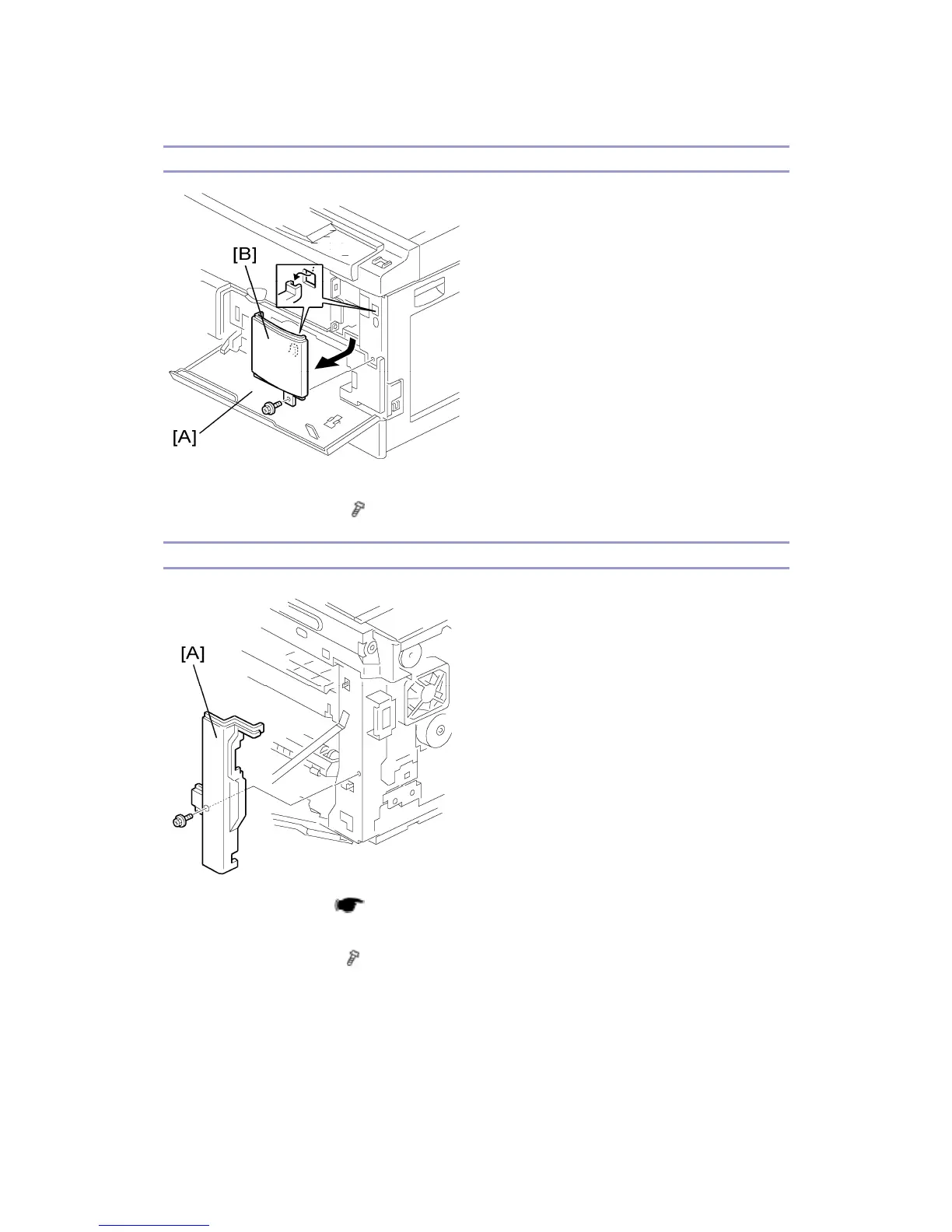 [B]

[A]

[A]