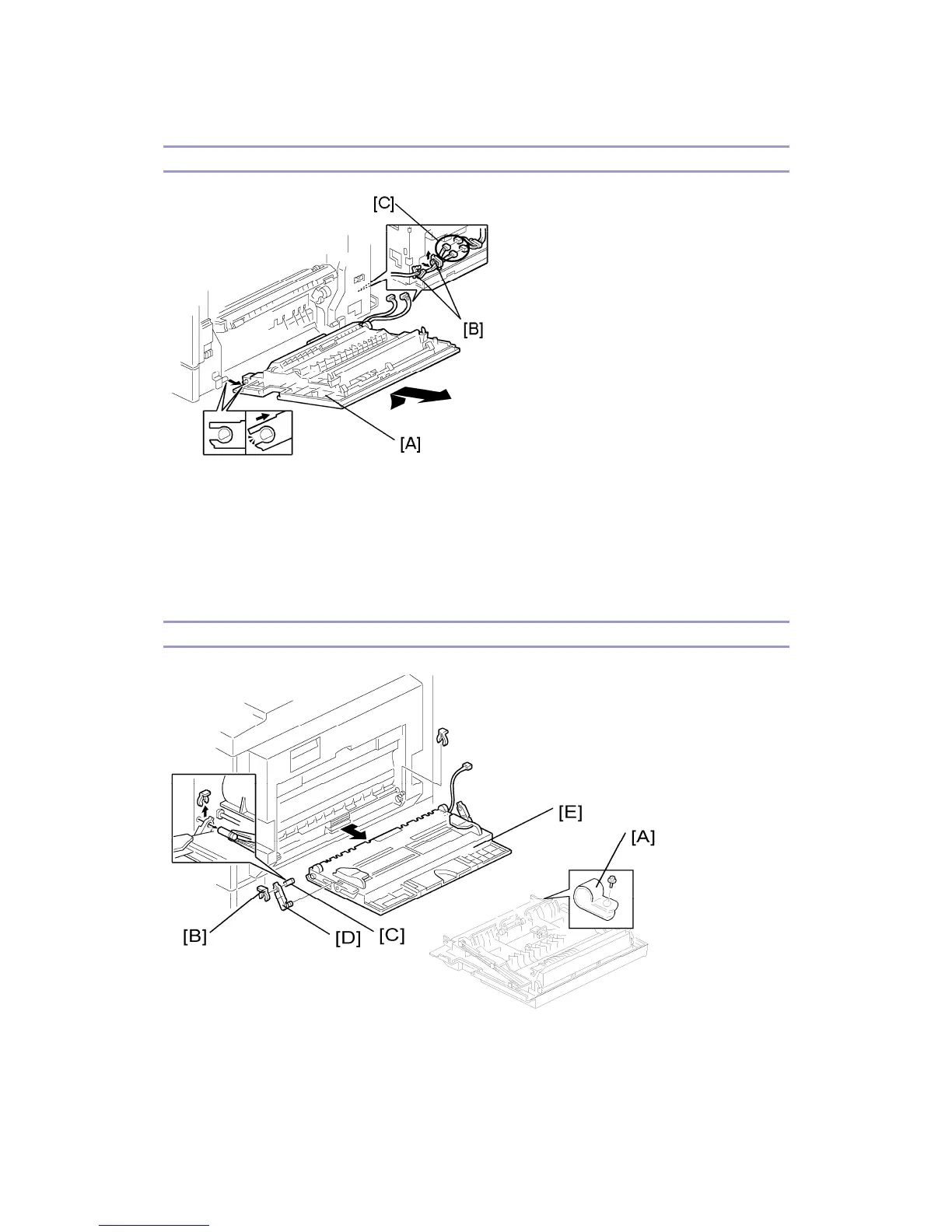 [C]

[B]

[A]

[E]

[A]

[B]

[D]

[C]