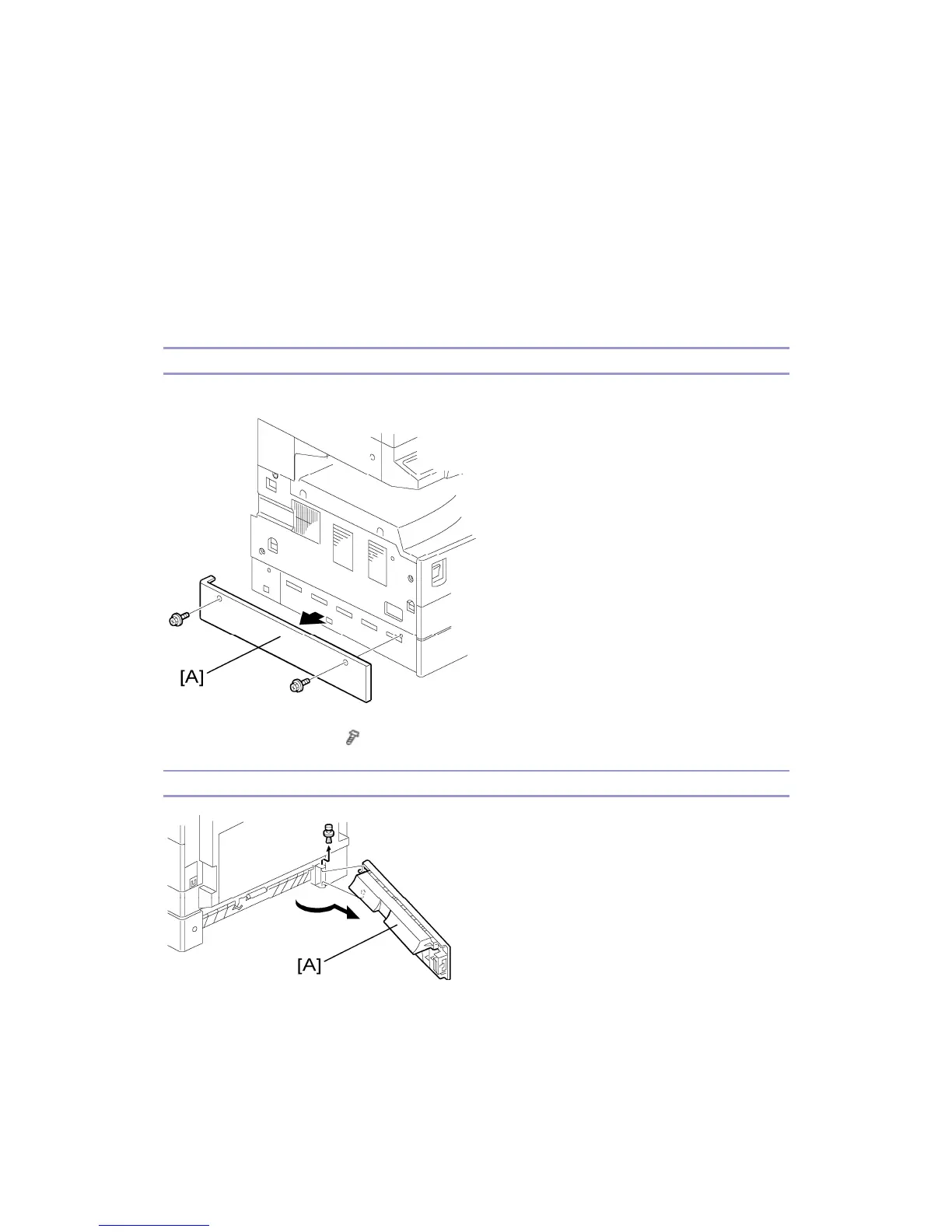 [A]

[A]