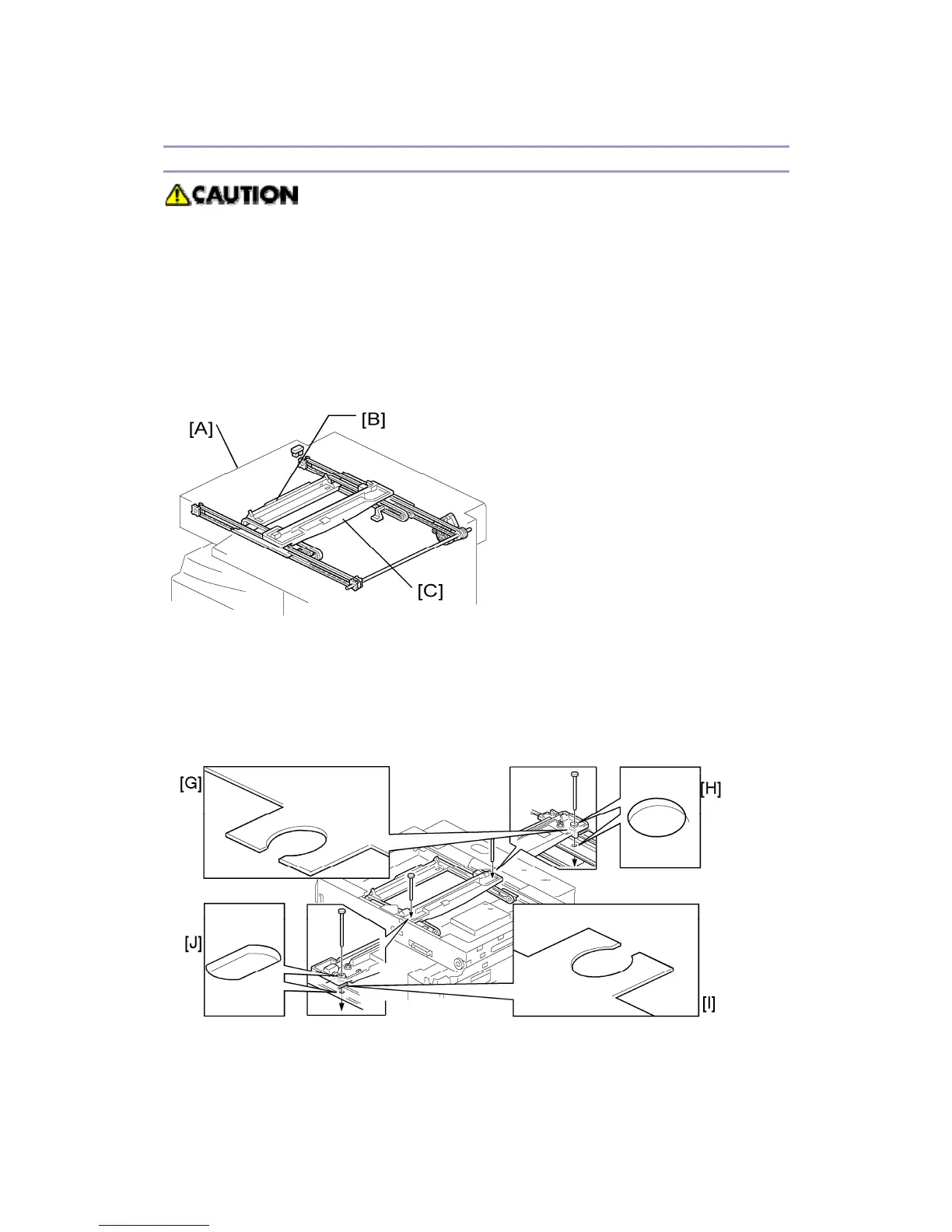 CAUTION

[A]

[B]

[C]

[G]

[H]

[J]

[I]