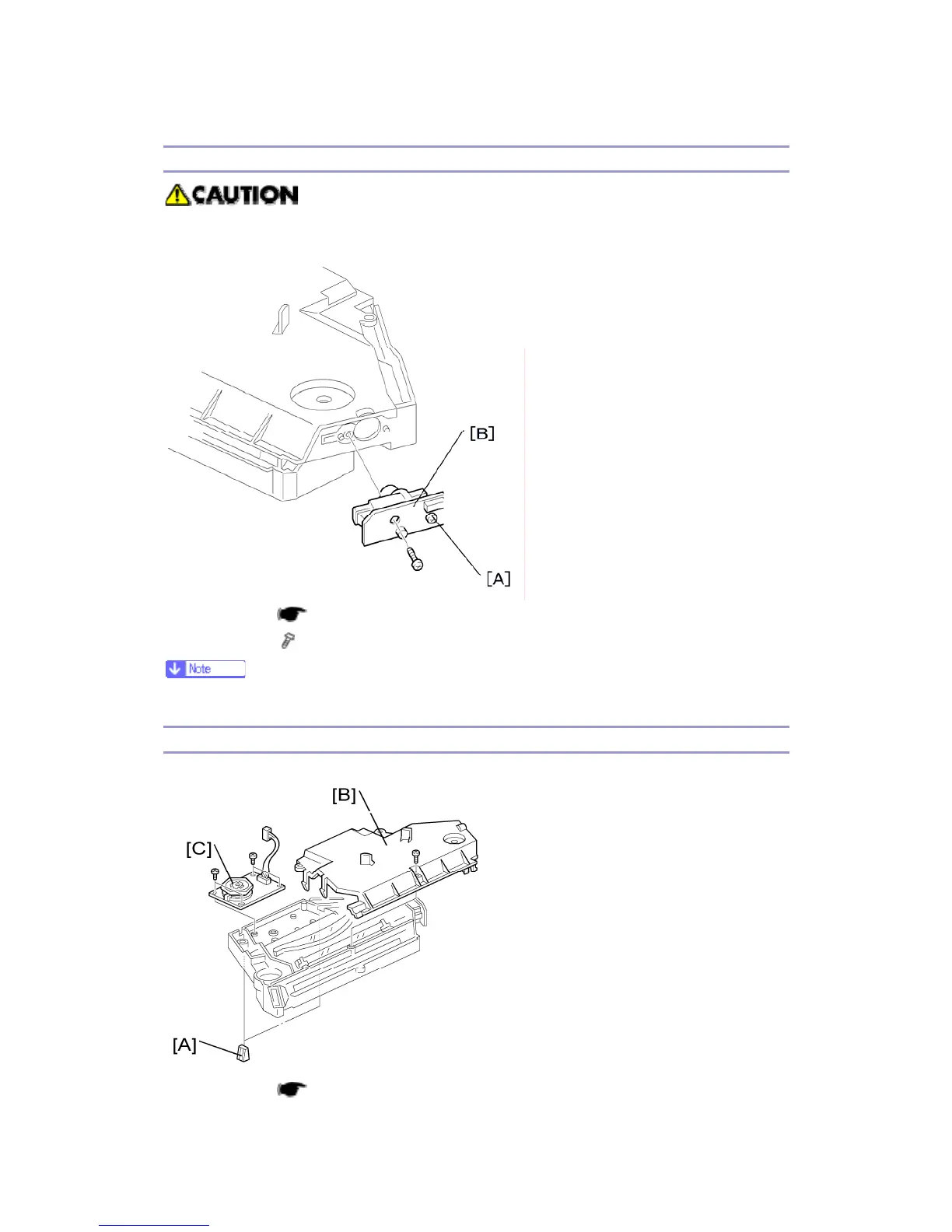 CAUTION

[B]

[A]

Note

[B]

[C]

[A]