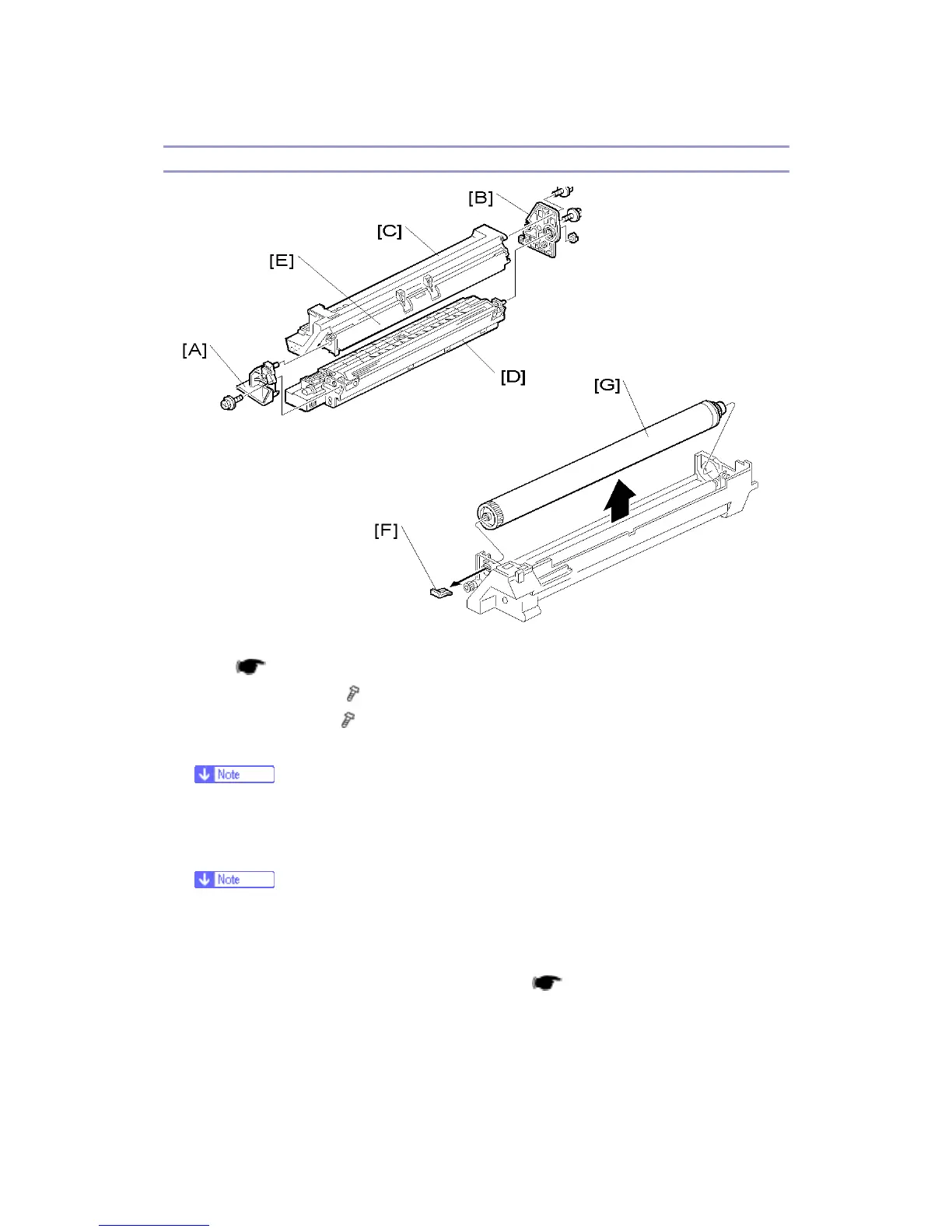 [B]
[C]
[E]
[A]
[D]
[G]
[F]

Note

Note